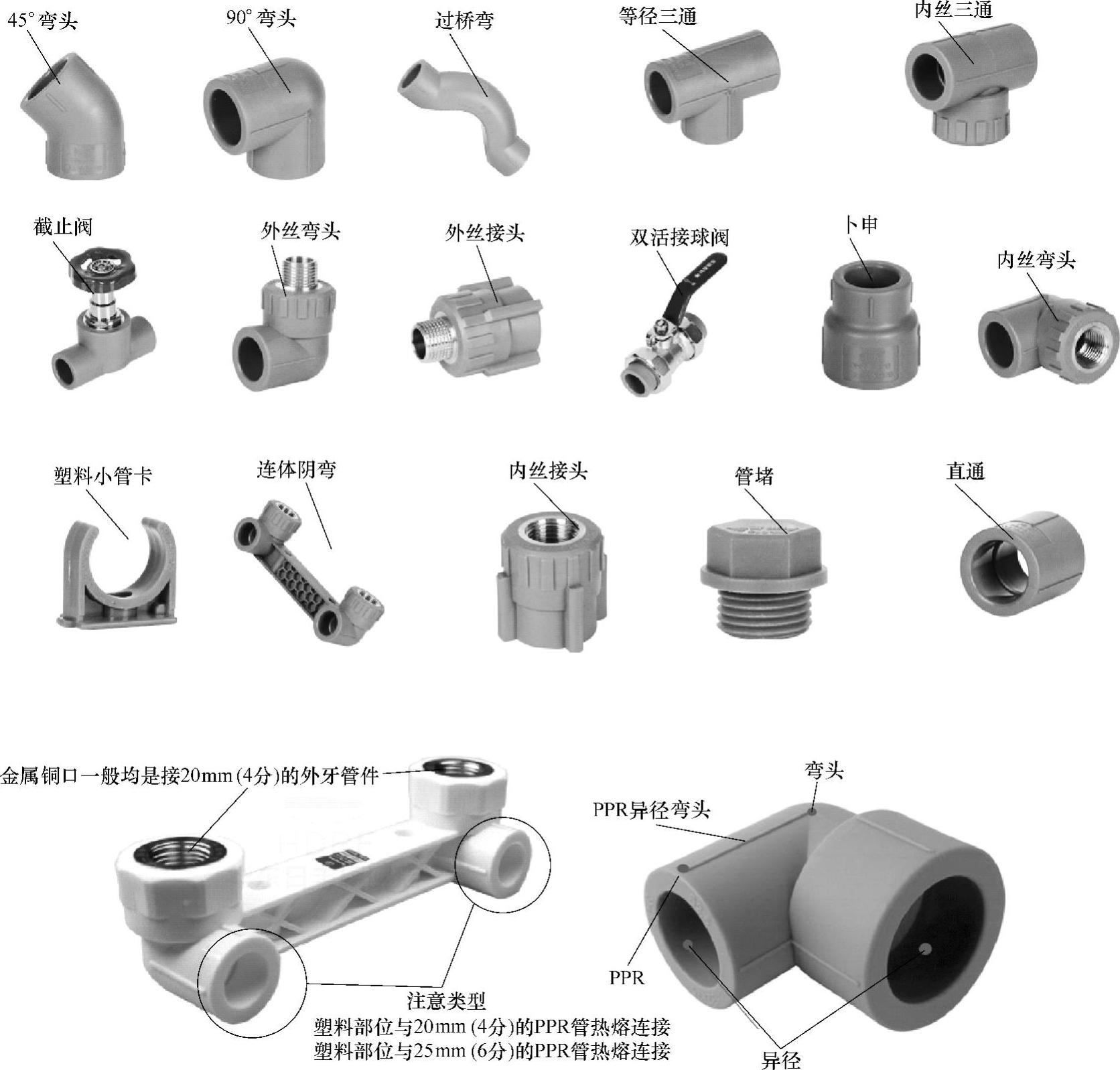 45° 弯头

90° 弯头

过桥弯

等径三通

内丝三通

截止阀

外丝弯头

外丝接头

双活接球阀

卜申

内丝弯头

塑料小管卡

连体阴弯

内丝接头

管堵

直通

金属铜口一般均是接20mm (4分)的外牙管件

注意类型

塑料部位与20mm (4分)的PPR管热熔连接

塑料部位与25mm (6分)的PPR管热熔连接

弯头

PPR异径弯头

PPR

异径