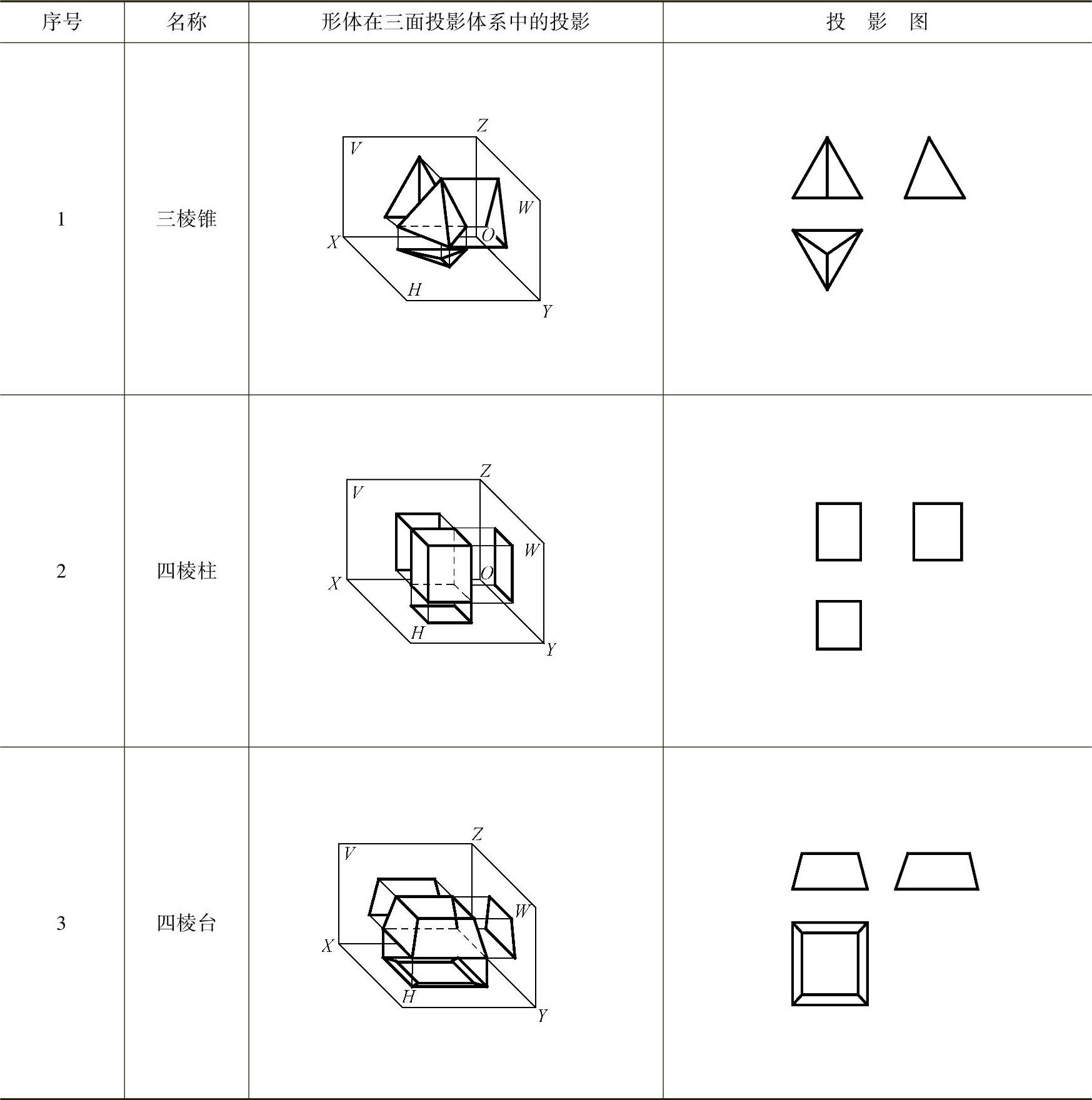 | 序号 | 名称 | 形体在三面投影体系中的投影 | 投　影　图 |
|---|---|---|---|
| 1 | 三棱锥 | $Z$ $V$ $W$ $X$ $O$ $H$ $Y$ | |
| 2 | 四棱柱 | $Z$ $V$ $W$ $X$ $O$ $H$ $Y$ | |
| 3 | 四棱台 | $Z$ $V$ $W$ $X$ $H$ $Y$ | |