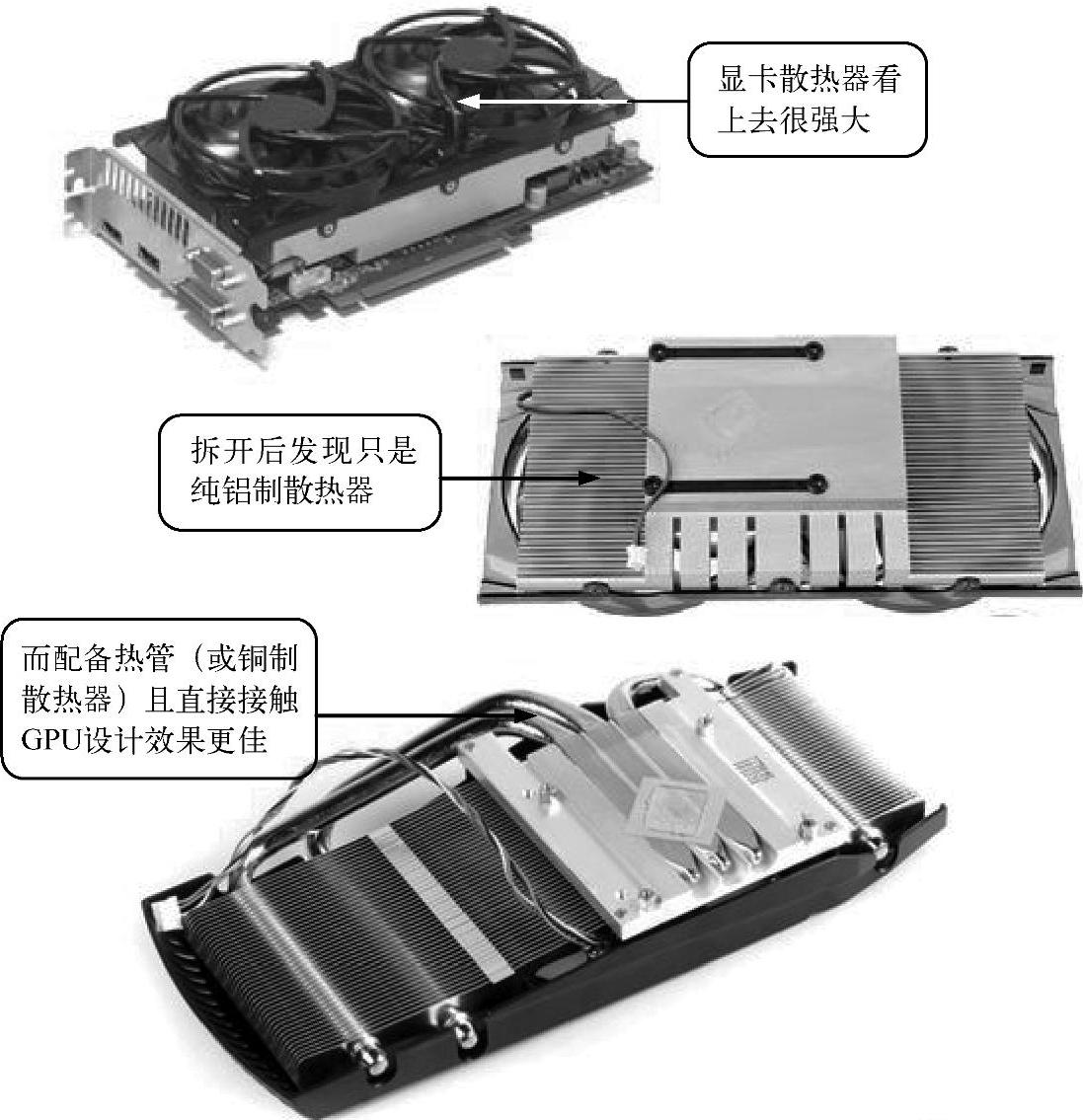 显卡散热器看上去很强大

拆开后发现只是纯铝制散热器

而配备热管（或铜制散热器）且直接接触GPU设计效果更佳