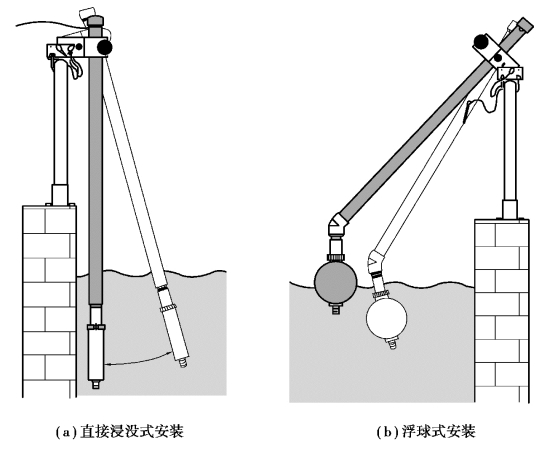 (a) 直接浸没式安装

(b) 浮球式安装