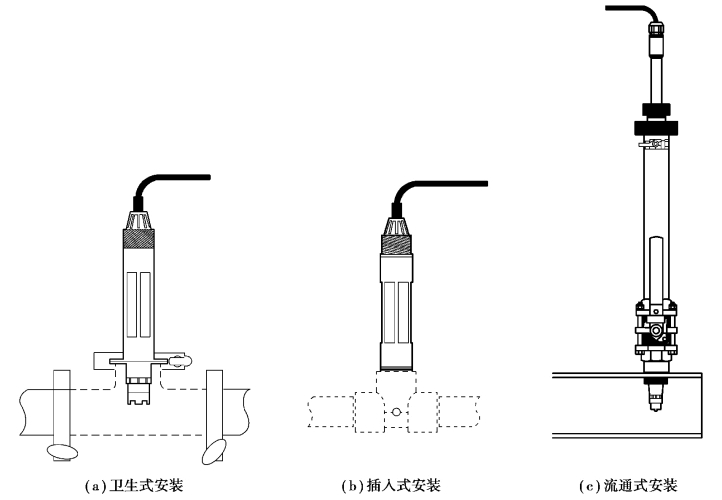 (a) 卫生式安装

(b) 插入式安装

(c) 流通式安装