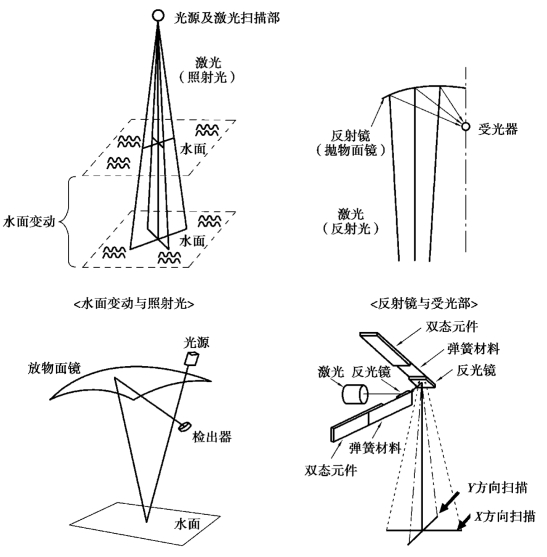 光源及激光扫描部

激光
（照射光）

水面

水面变动

水面

<水面变动与照射光>

反射镜
（抛物面镜）

受光器

激光
（反射光）

<反射镜与受光部>

光源

放物面镜

检出器

水面

双态元件

弹簧材料

激光

反光镜

反光镜

弹簧材料

双态元件

Y方向扫描

X方向扫描