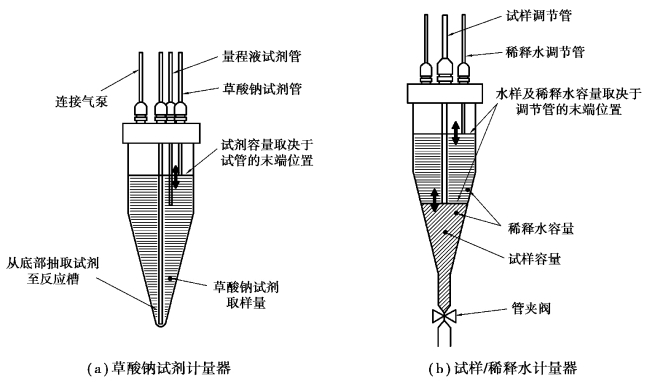 量程液试剂管

连接气泵

草酸钠试剂管

试剂容量取决于试管的末端位置

从底部抽取试剂至反应槽

草酸钠试剂取样量

(a) 草酸钠试剂计量器

试样调节管

稀释水调节管

水样及稀释水容量取决于调节管的末端位置

稀释水容量

试样容量

管夹阀

(b) 试样/稀释水计量器