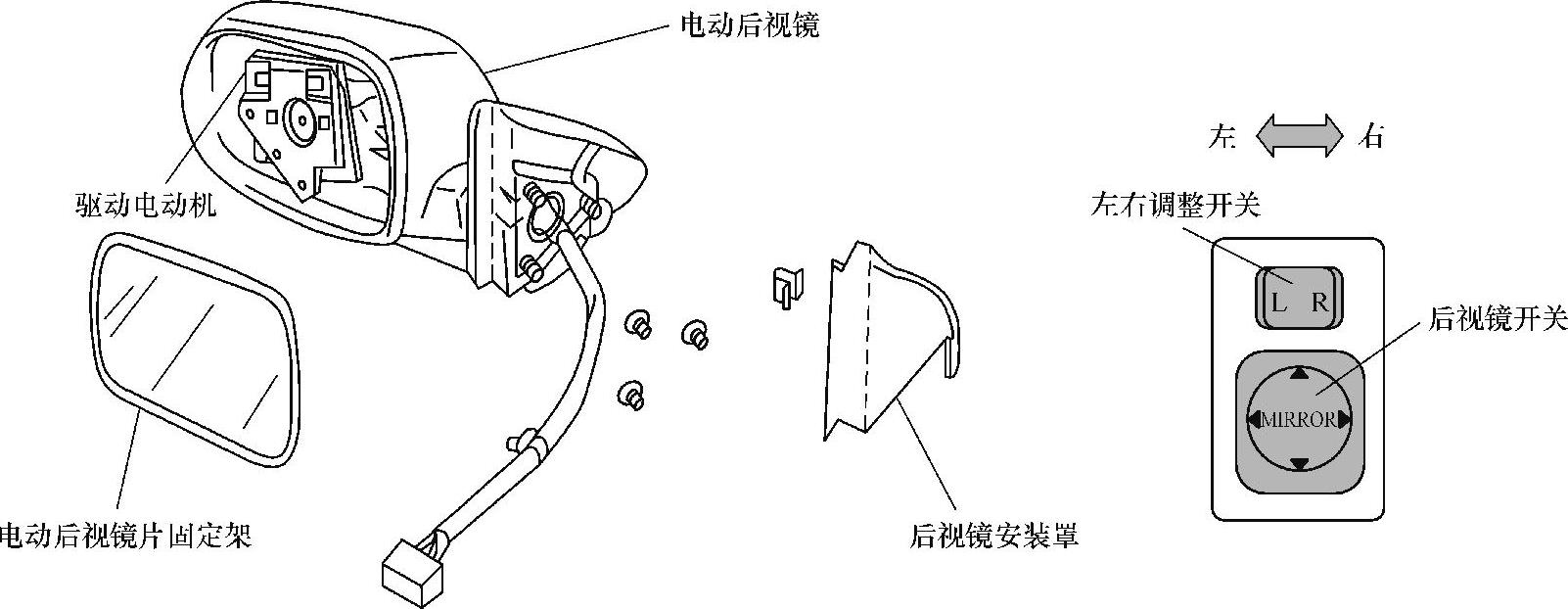 电动后视镜

驱动电动机

电动后视镜片固定架

后视镜安装罩

左 右

左右调整开关

L R

后视镜开关

MIRROR