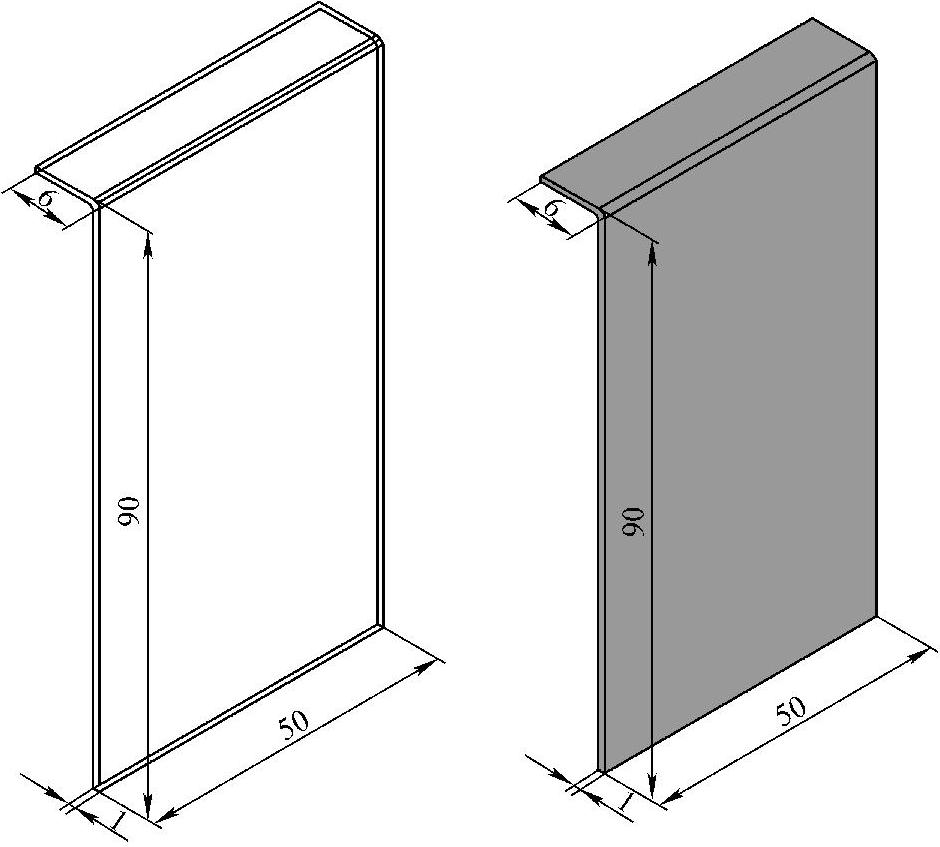 6
90
50
1
6
90
50
1