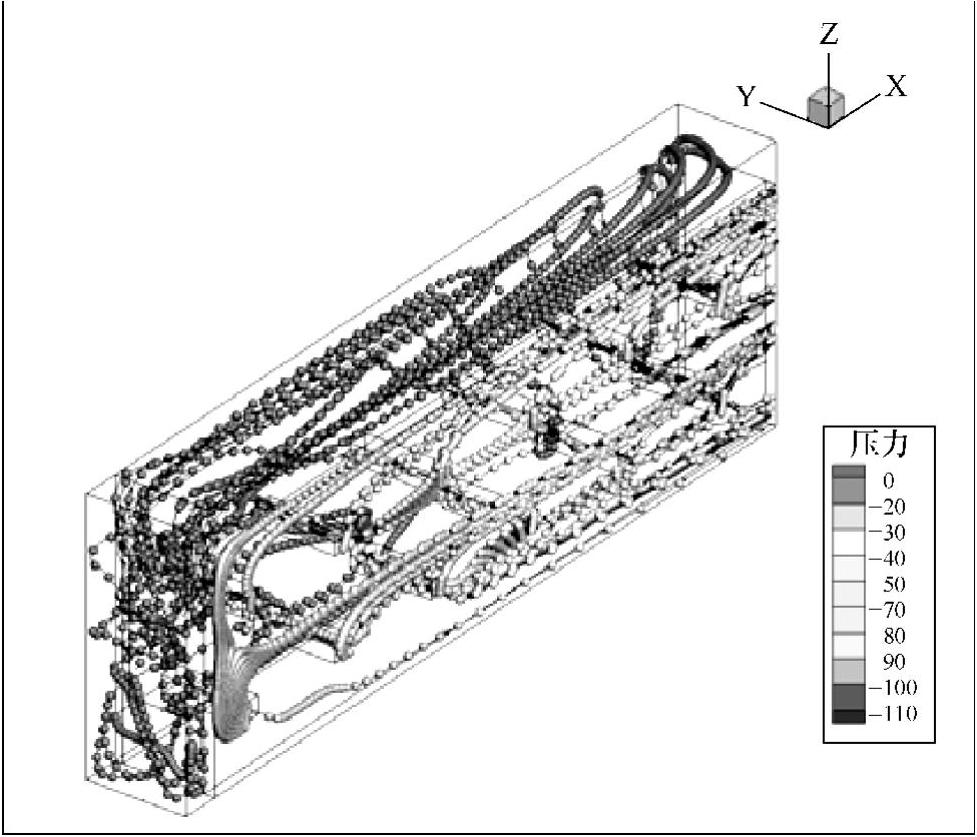 Z
Y
X

压力
0
−20
−30
−40
50
−70
80
90
−100
−110