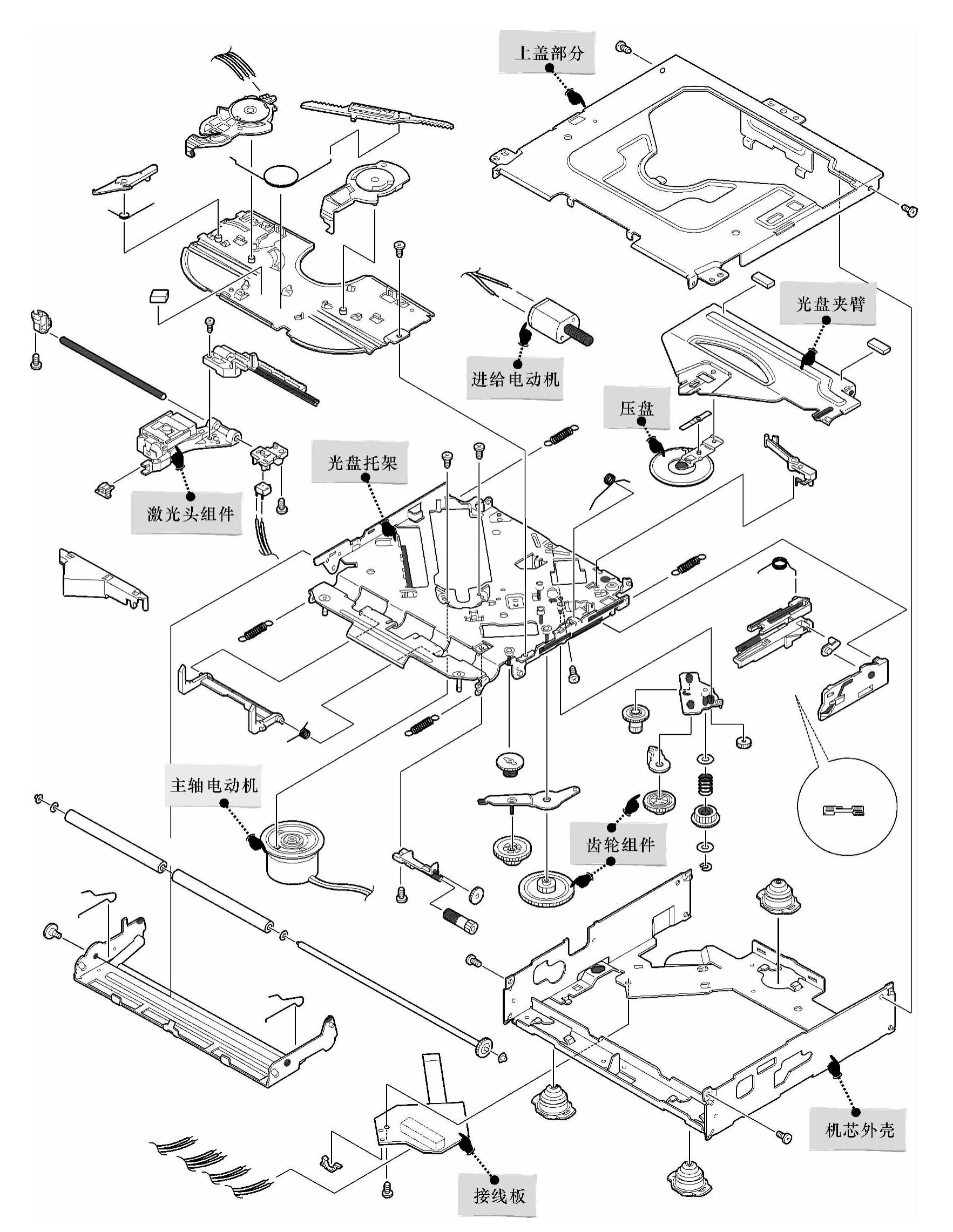 上盖部分

光盘夹臂

进给电动机

压盘

光盘托架

激光头组件

主轴电动机

齿轮组件

机芯外壳

接线板