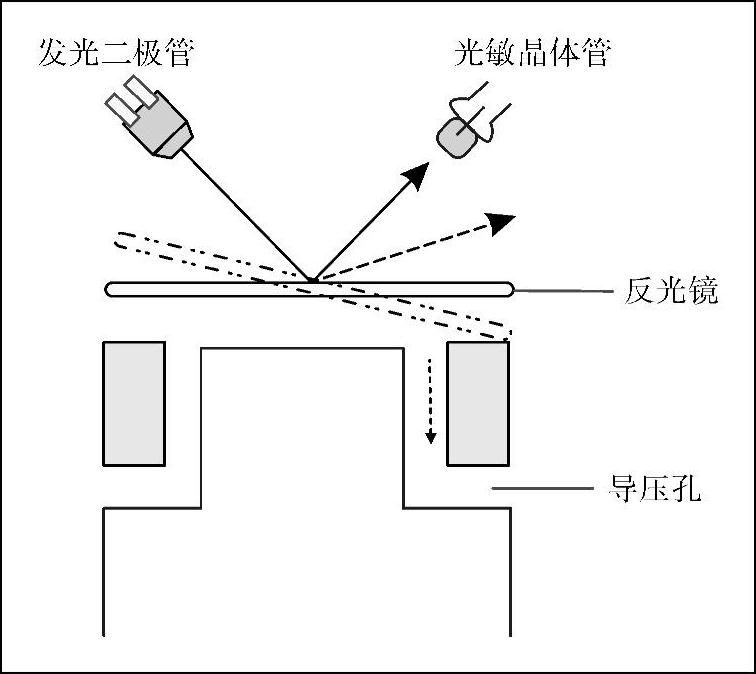 发光二极管
光敏晶体管
反光镜
导压孔