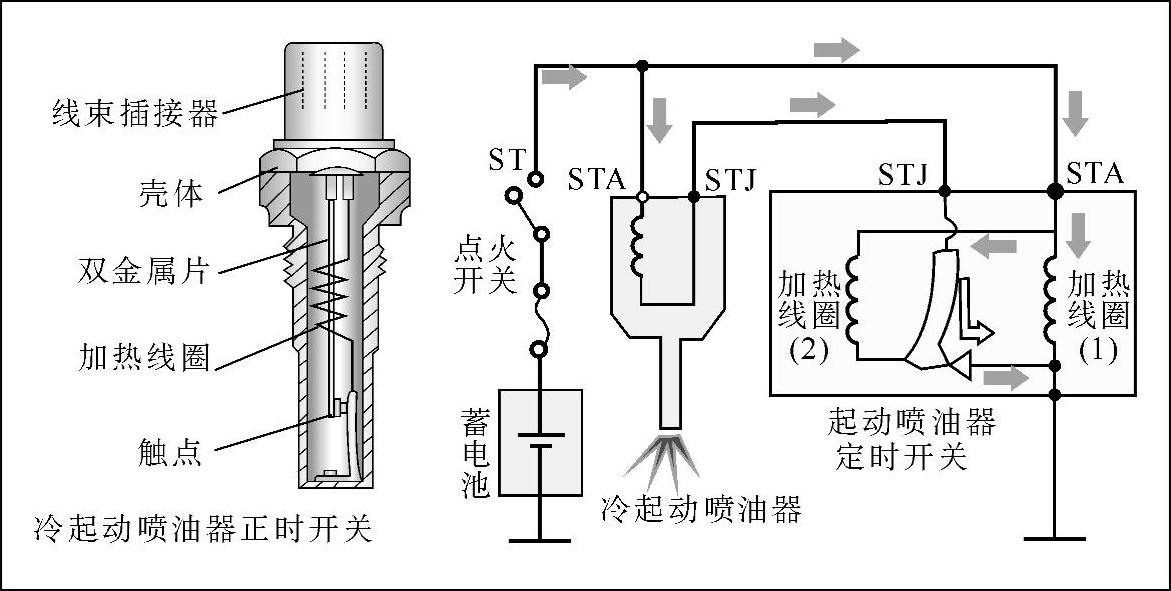 线束插接器
壳体
双金属片
加热线圈
触点
冷起动喷油器正时开关

ST
点火开关
蓄电池
STA
STJ
冷起动喷油器
STJ
STA
加热线圈(2)
加热线圈(1)
起动喷油器定时开关