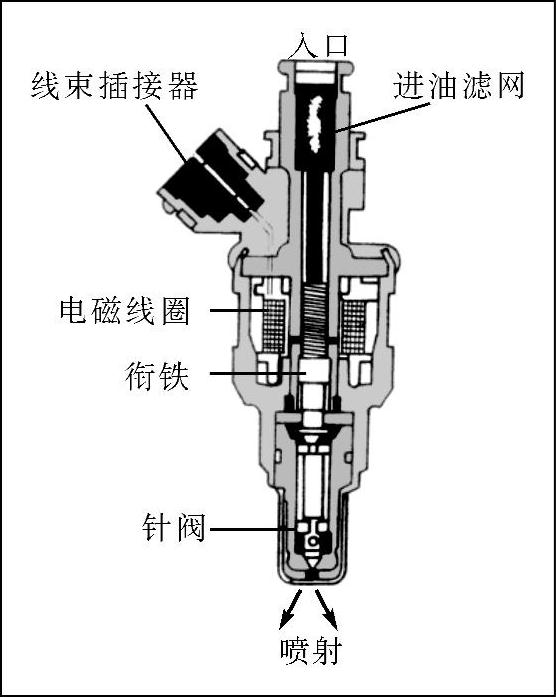 入口
线束插接器
进油滤网
电磁线圈
衔铁
针阀
喷射