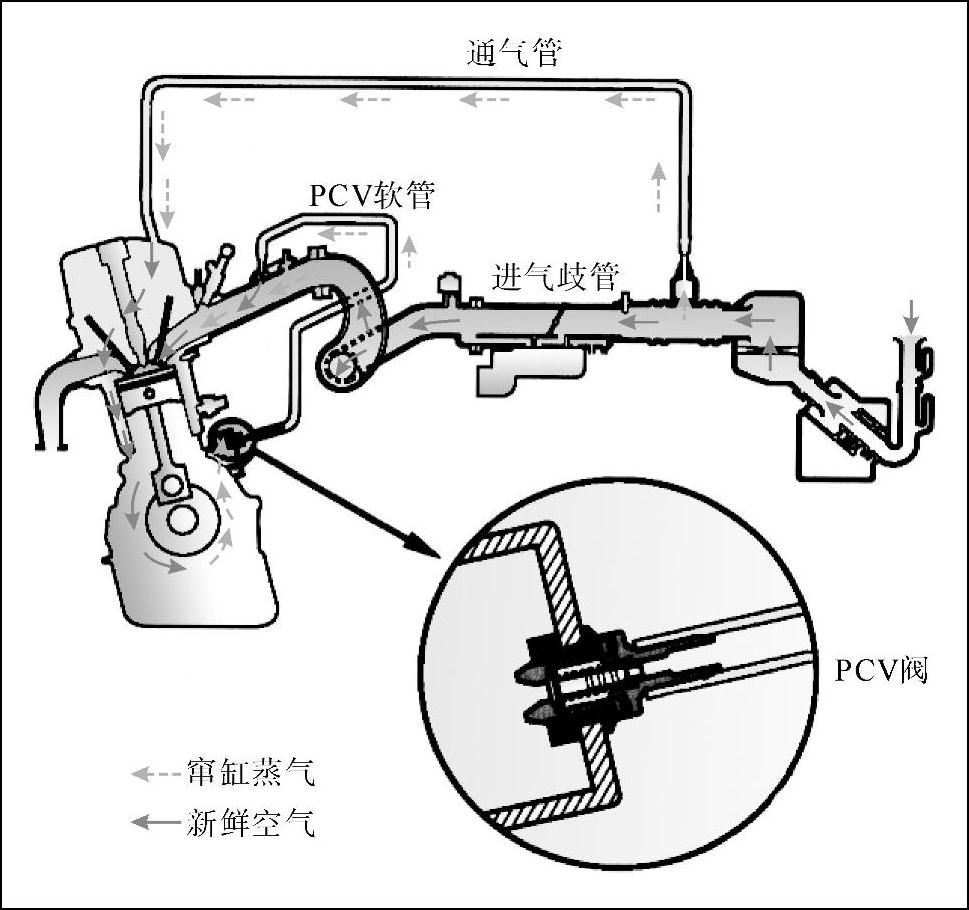 通气管

PCV软管

进气歧管

PCV阀

窜缸蒸气

新鲜空气