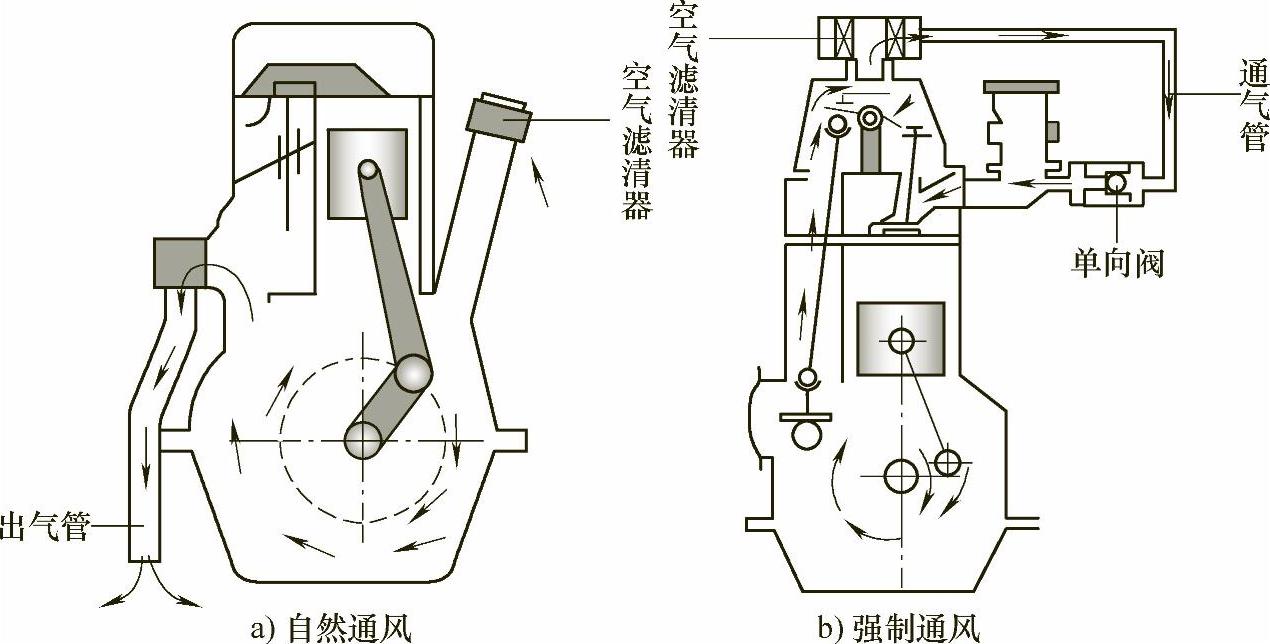 空气滤清器

出气管

a) 自然通风

空气滤清器

通气管

单向阀

b) 强制通风