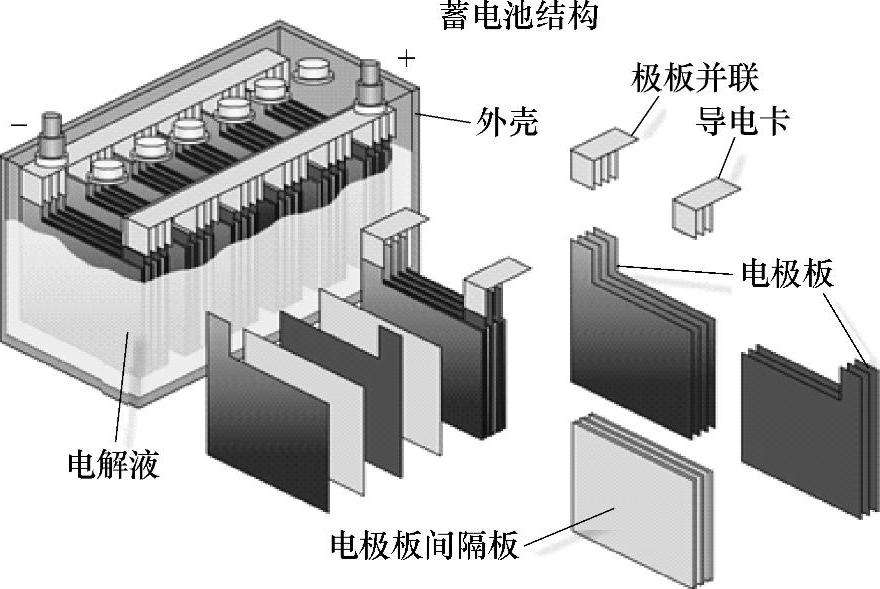 蓄电池结构

+

−

外壳

极板并联

导电卡

电极板

电解液

电极板间隔板