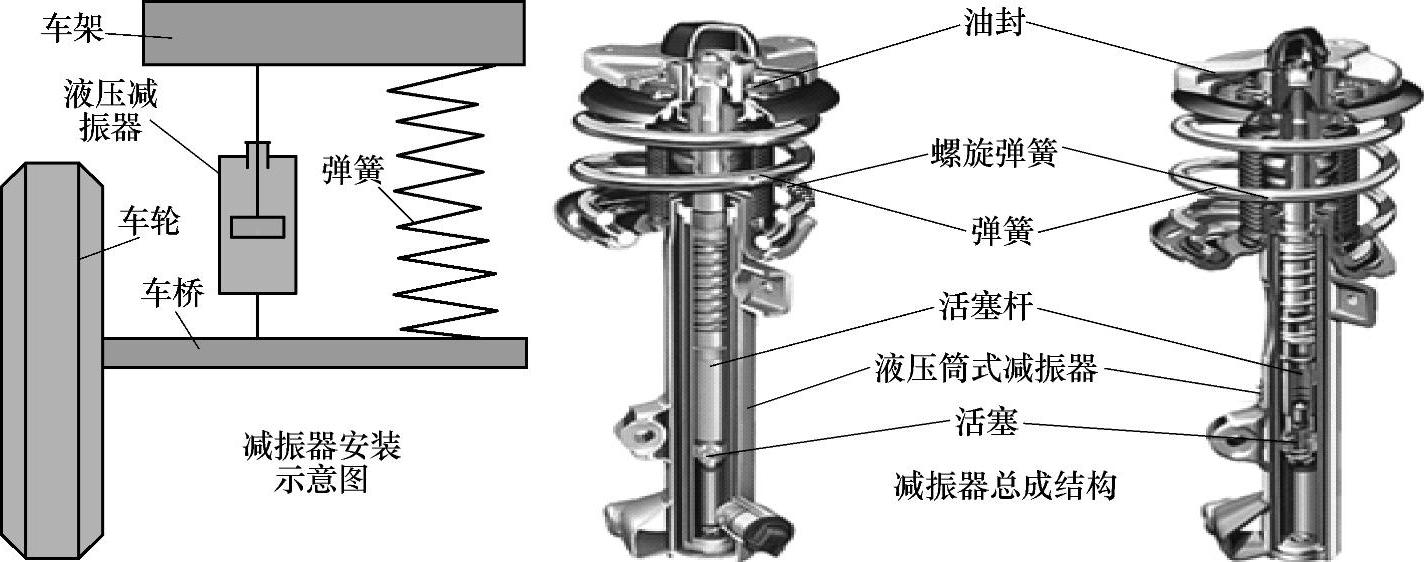 车架

液压减振器

弹簧

车轮

车桥

减振器安装示意图

油封

螺旋弹簧

弹簧

活塞杆

液压筒式减振器

活塞

减振器总成结构