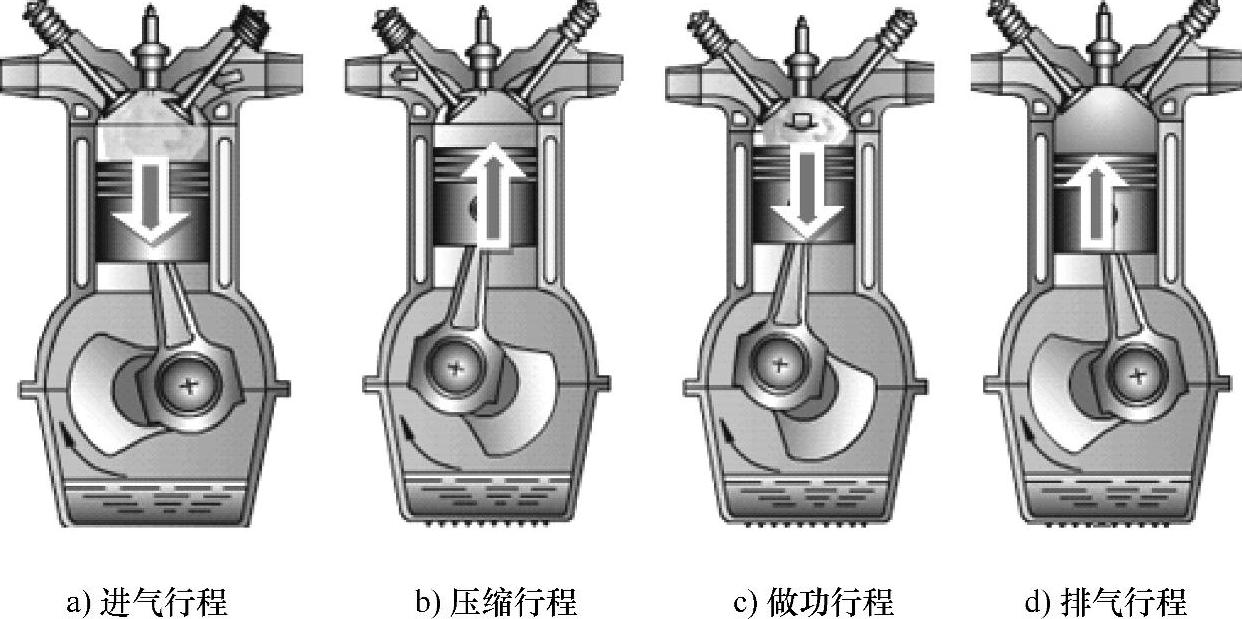 a) 进气行程

b) 压缩行程

c) 做功行程

d) 排气行程