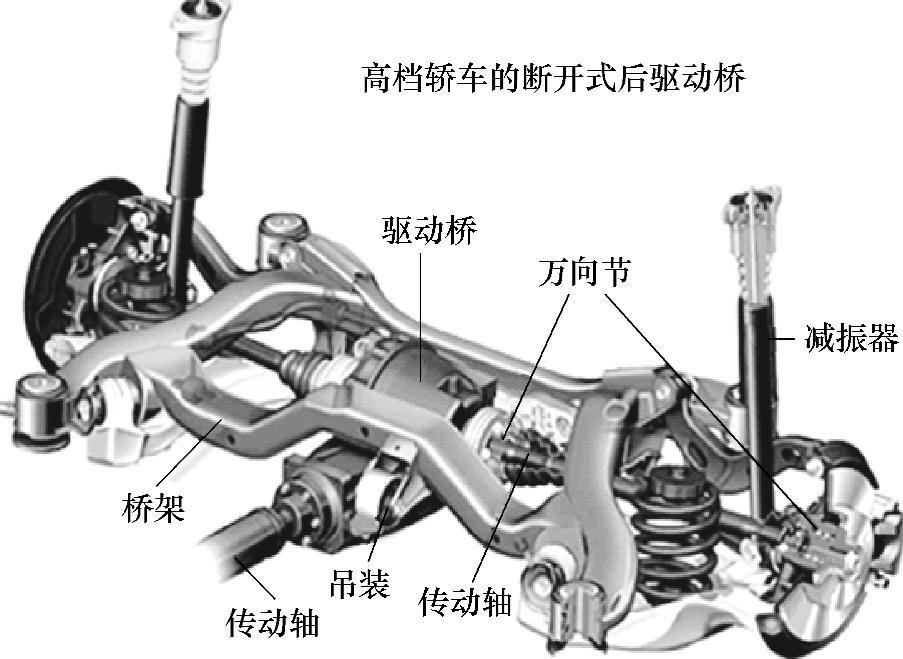 高档轿车的断开式后驱动桥

驱动桥

万向节

减振器

桥架

吊装

传动轴

传动轴