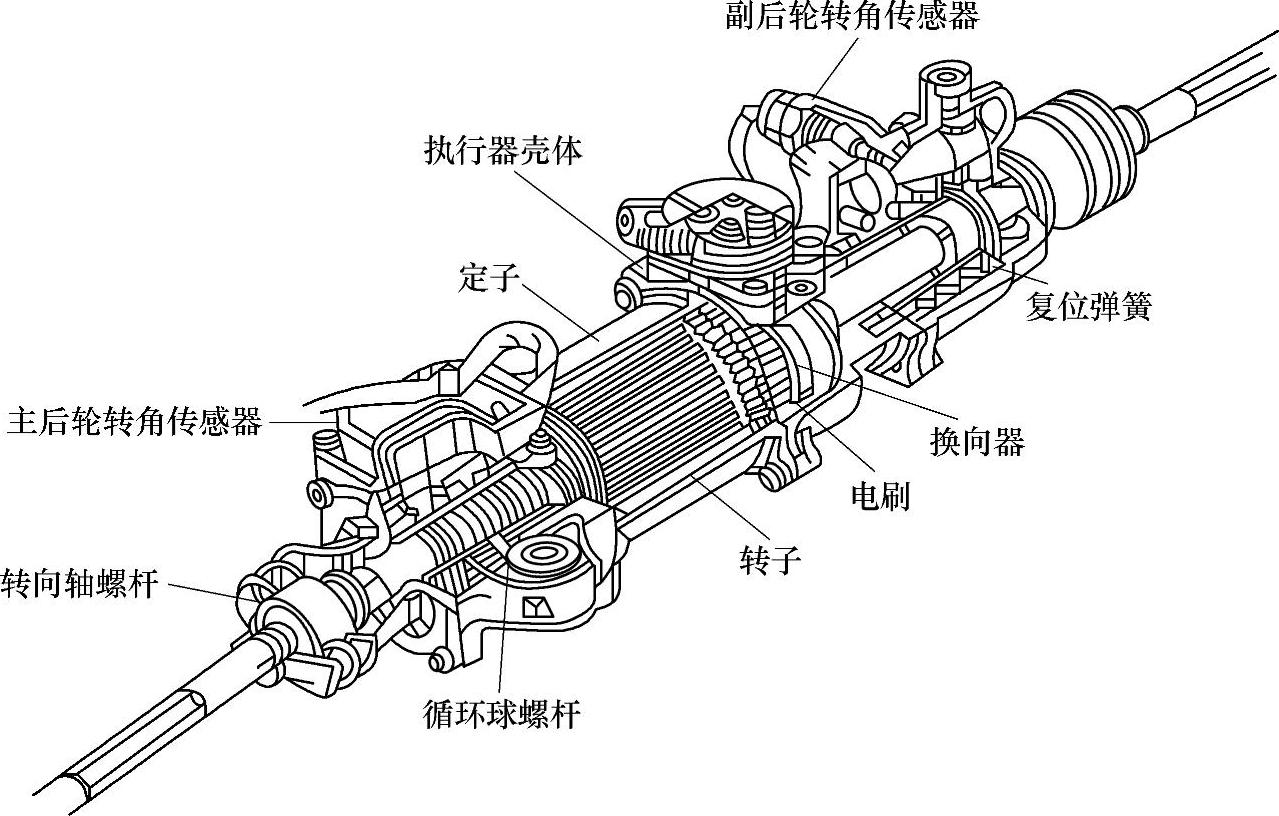 副后轮转角传感器

执行器壳体

定子

复位弹簧

主后轮转角传感器

换向器

电刷

转子

转向轴螺杆

循环球螺杆