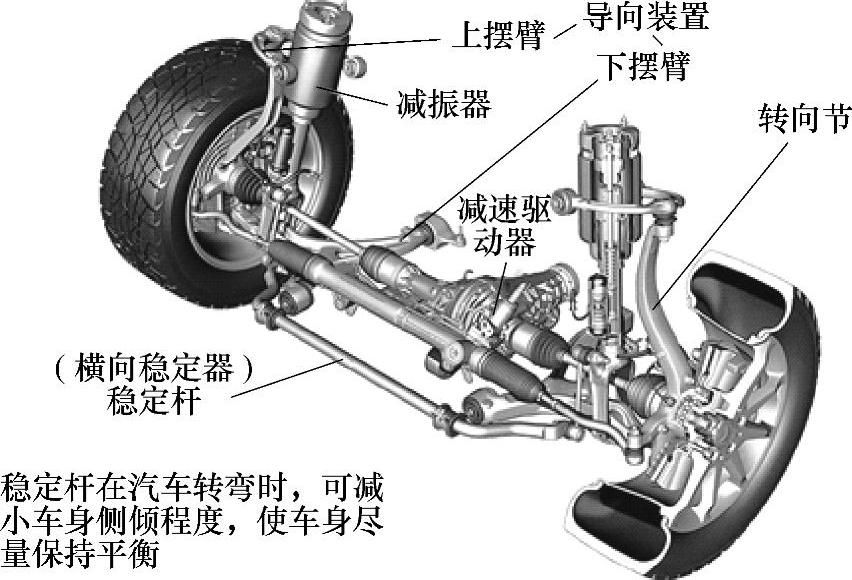 上摆臂
导向装置
下摆臂
减振器
转向节
减速驱动器
（横向稳定器）
稳定杆

稳定杆在汽车转弯时，可减小车身侧倾程度，使车身尽量保持平衡