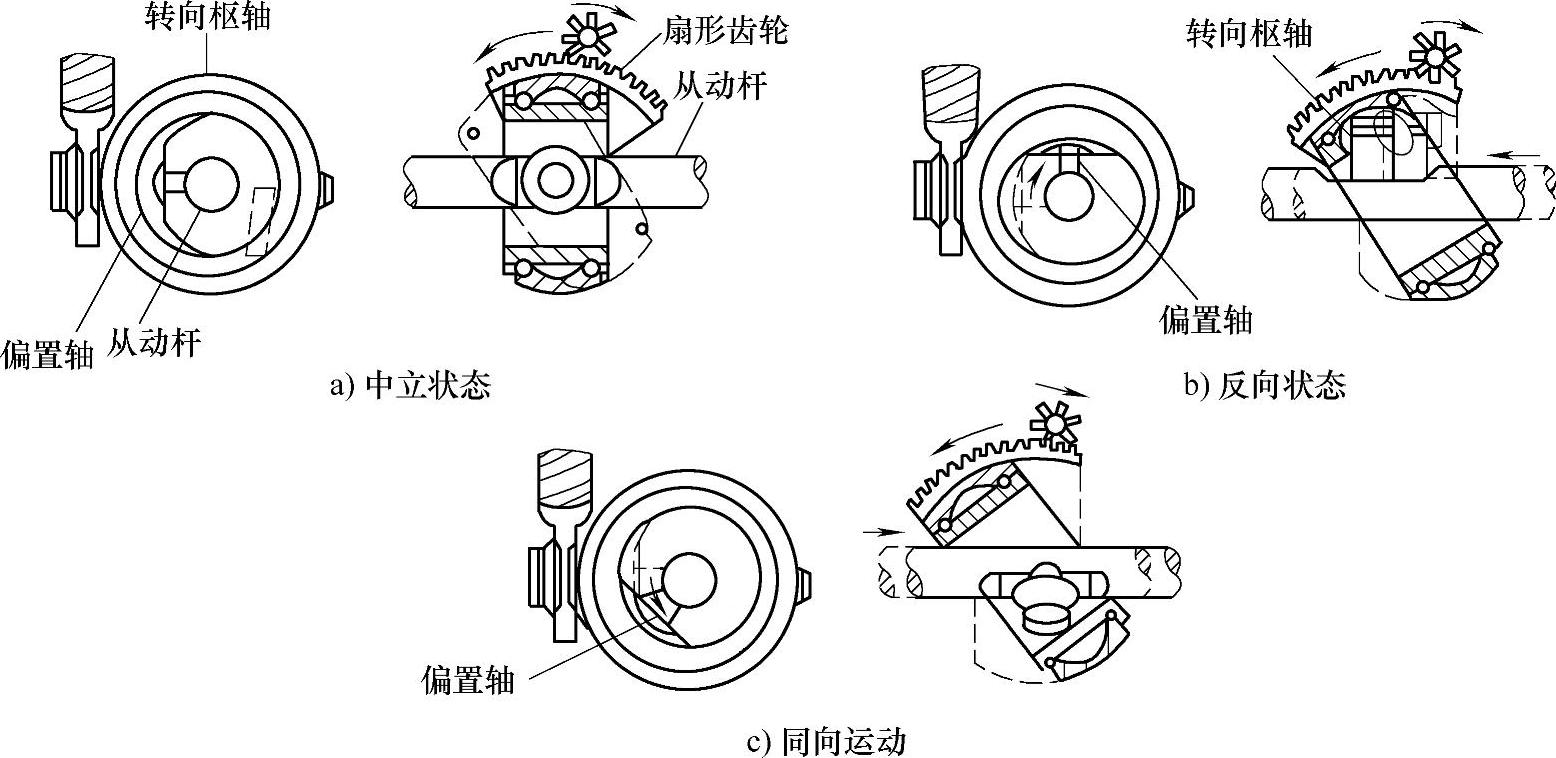 转向枢轴
扇形齿轮
从动杆
偏置轴
从动杆
a) 中立状态

转向枢轴
偏置轴
b) 反向状态

偏置轴
c) 同向运动