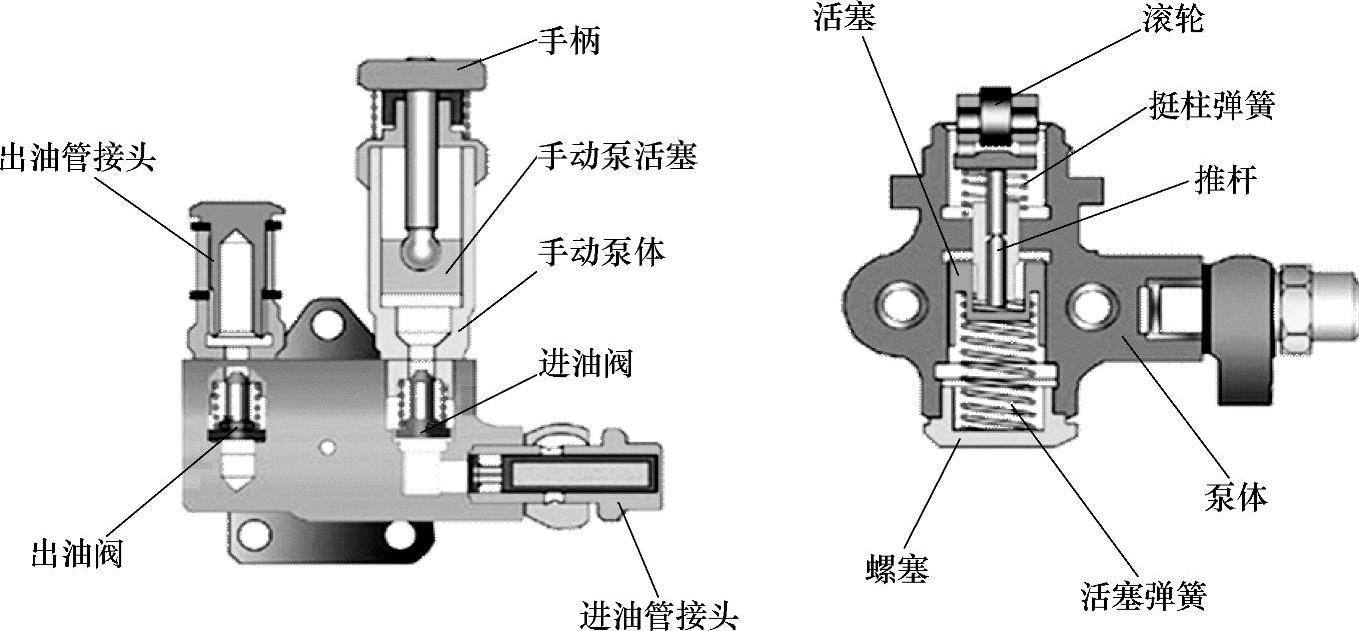 手柄
出油管接头
手动泵活塞
手动泵体
进油阀
出油阀
进油管接头

活塞
滚轮
挺柱弹簧
推杆
泵体
螺塞
活塞弹簧