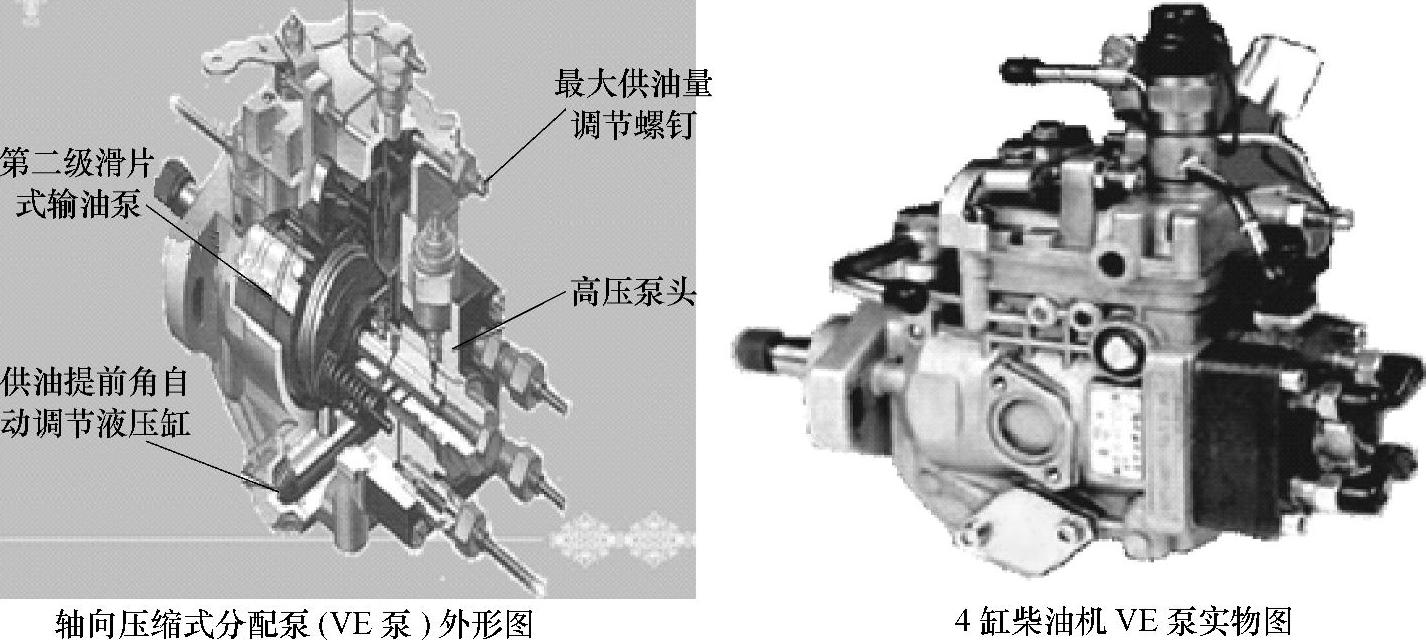 最大供油量调节螺钉

第二级滑片式输油泵

高压泵头

供油提前角自动调节液压缸

轴向压缩式分配泵 (VE 泵 ) 外形图

4 缸柴油机 VE 泵实物图