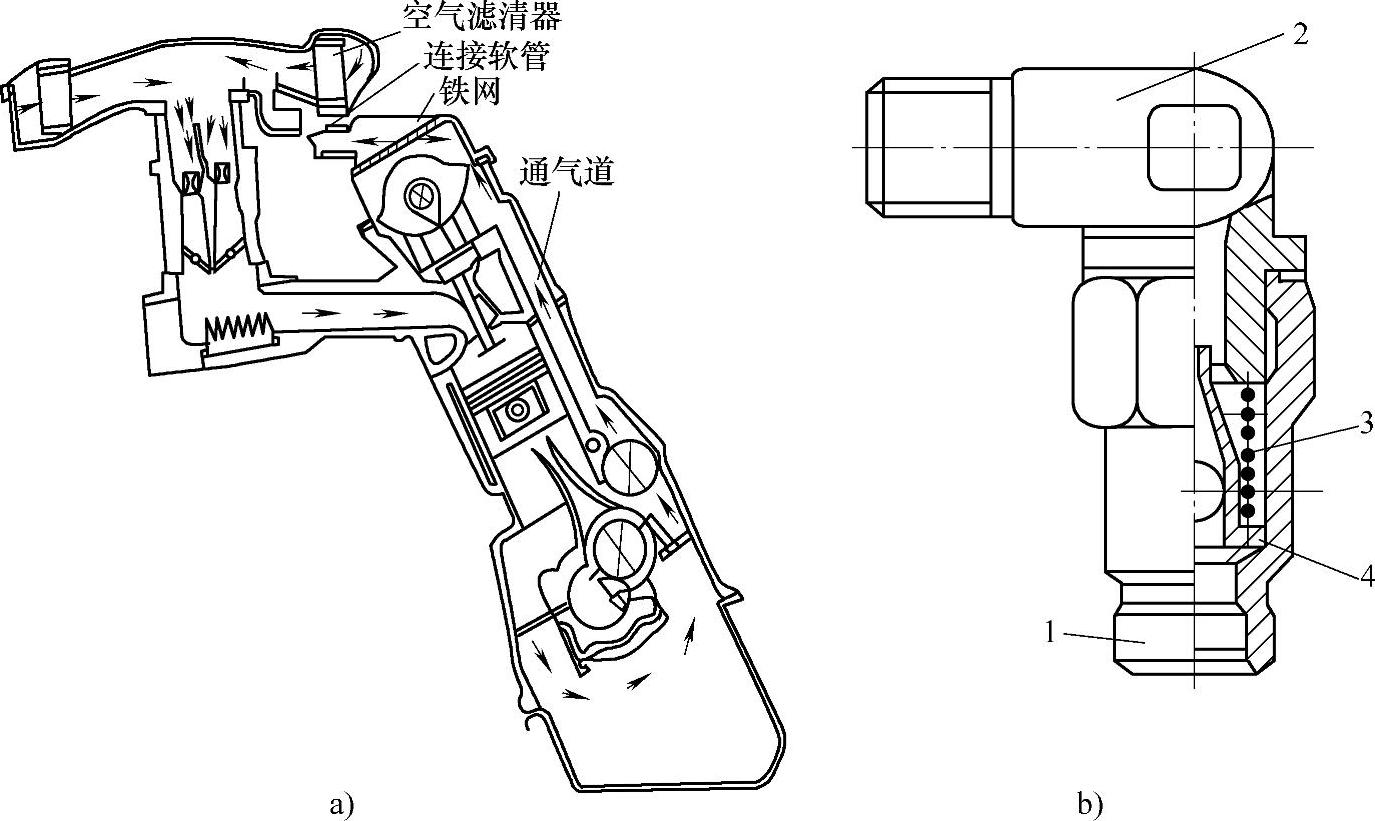 空气滤清器
连接软管
铁网
通气道
a)
2
3
4
1
b)