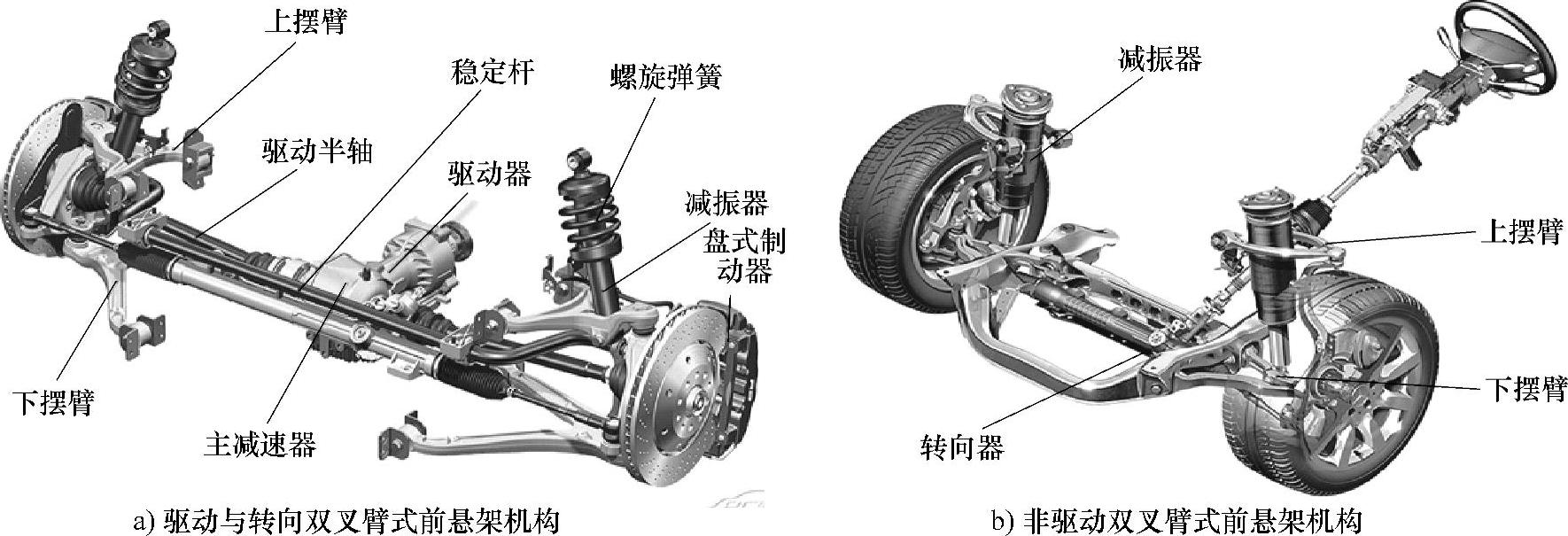 上摆臂
稳定杆
螺旋弹簧
驱动半轴
驱动器
减振器
盘式制动器
下摆臂
主减速器
a) 驱动与转向双叉臂式前悬架机构

减振器
上摆臂
下摆臂
转向器
b) 非驱动双叉臂式前悬架机构