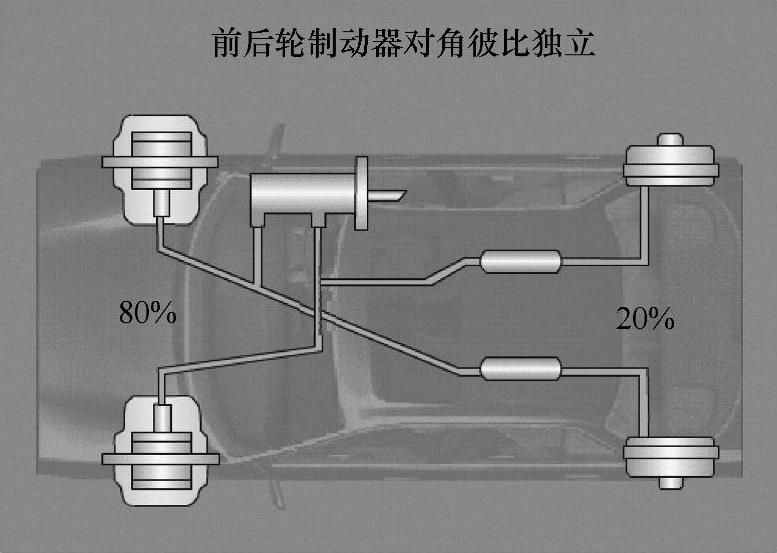 前后轮制动器对角彼比独立

80%

20%