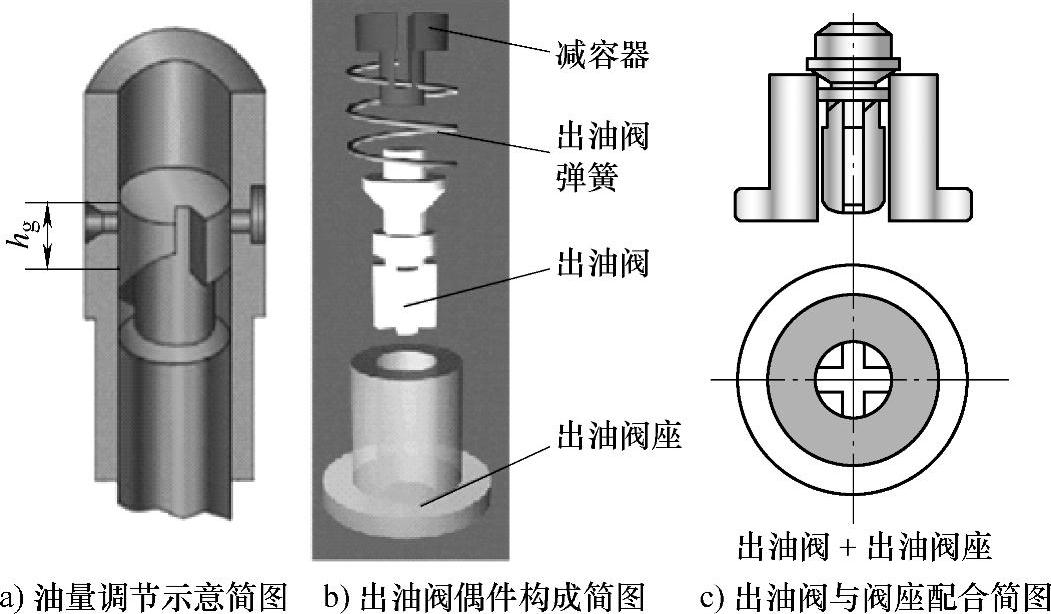 $h_g$

减容器

出油阀弹簧

出油阀

出油阀座

出油阀 + 出油阀座

a) 油量调节示意简图　b) 出油阀偶件构成简图　c) 出油阀与阀座配合简图