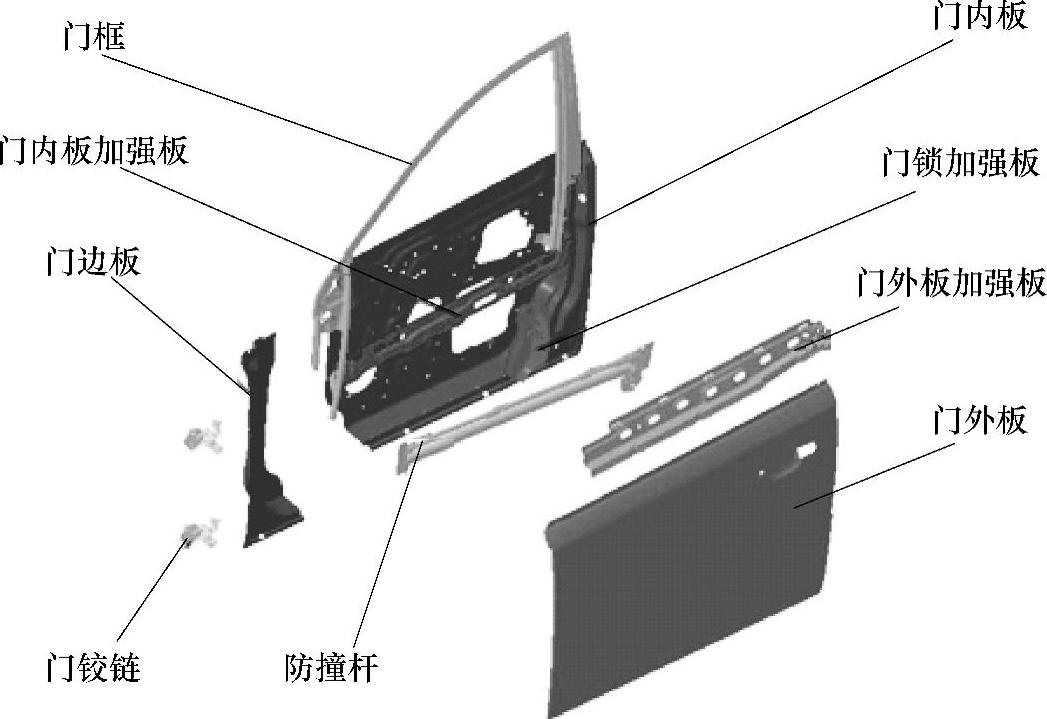 门框
门内板
门内板加强板
门锁加强板
门边板
门外板加强板
门外板
门铰链
防撞杆