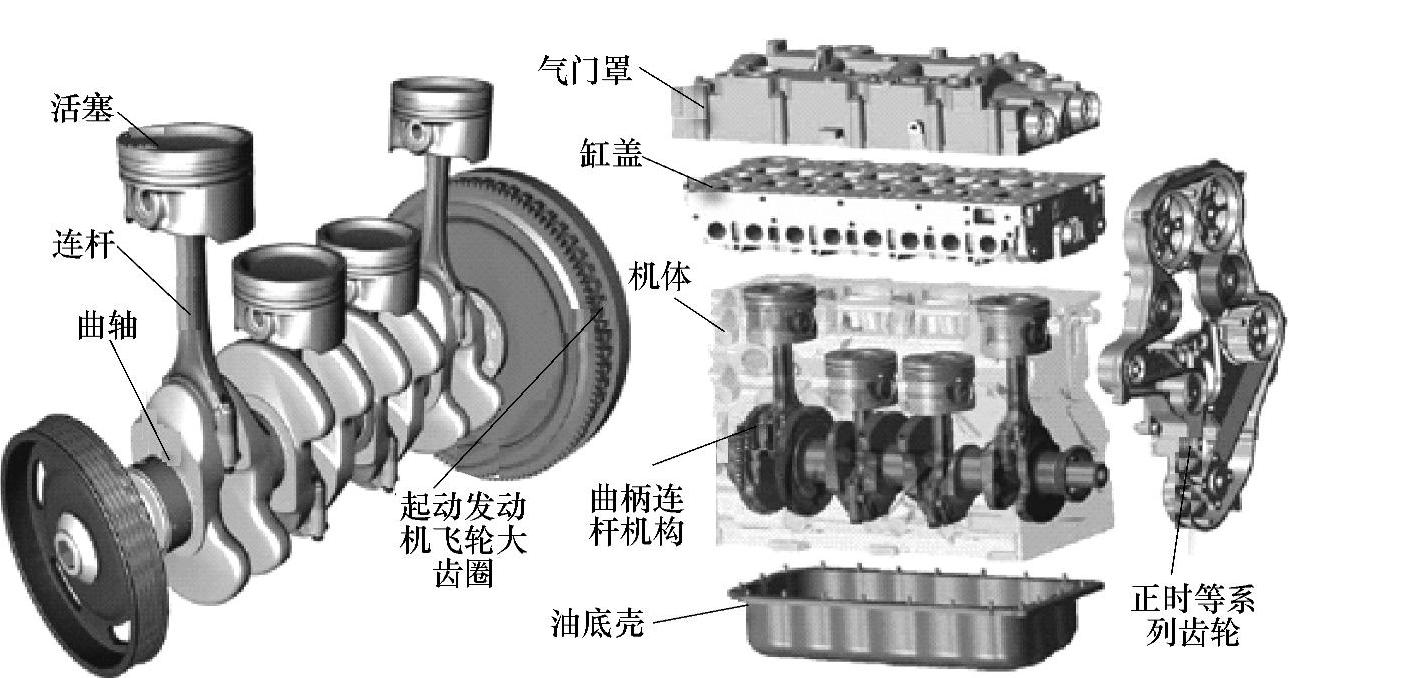 活塞
连杆
曲轴
起动发动机飞轮大齿圈
气门罩
缸盖
机体
曲柄连杆机构
油底壳
正时等系列齿轮