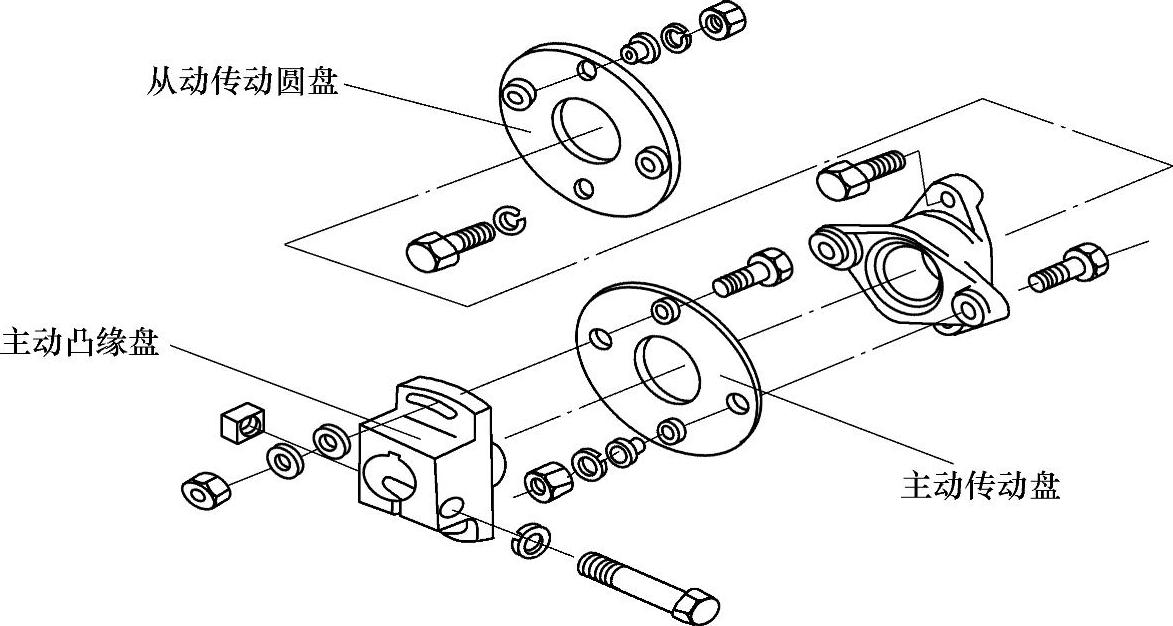 从动传动圆盘

主动凸缘盘

主动传动盘