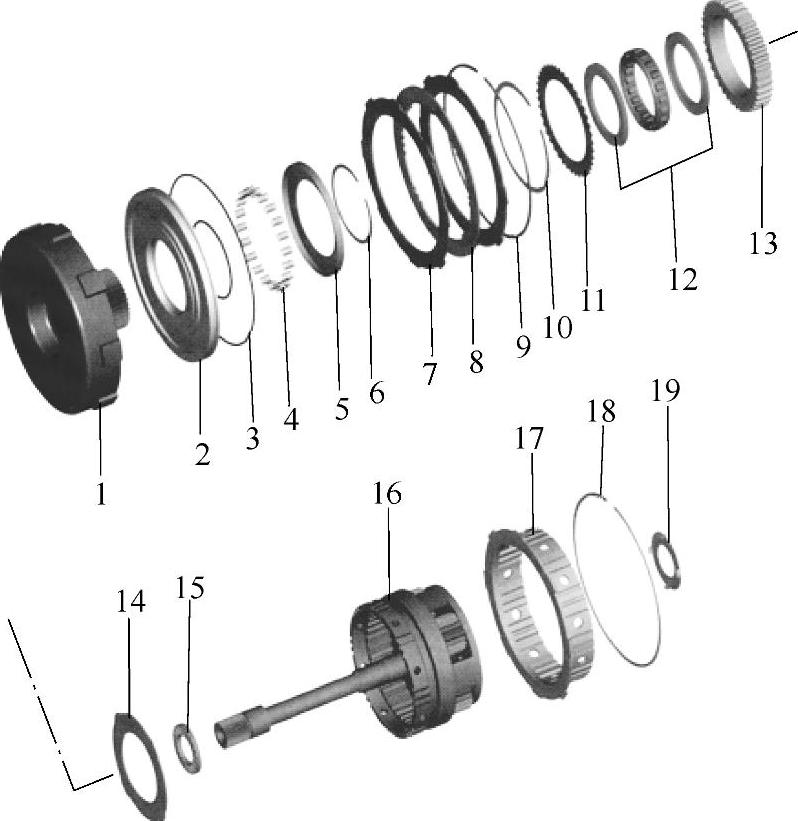 1
2
3
4
5
6
7
8
9
10
11
12
13
14
15
16
17
18
19