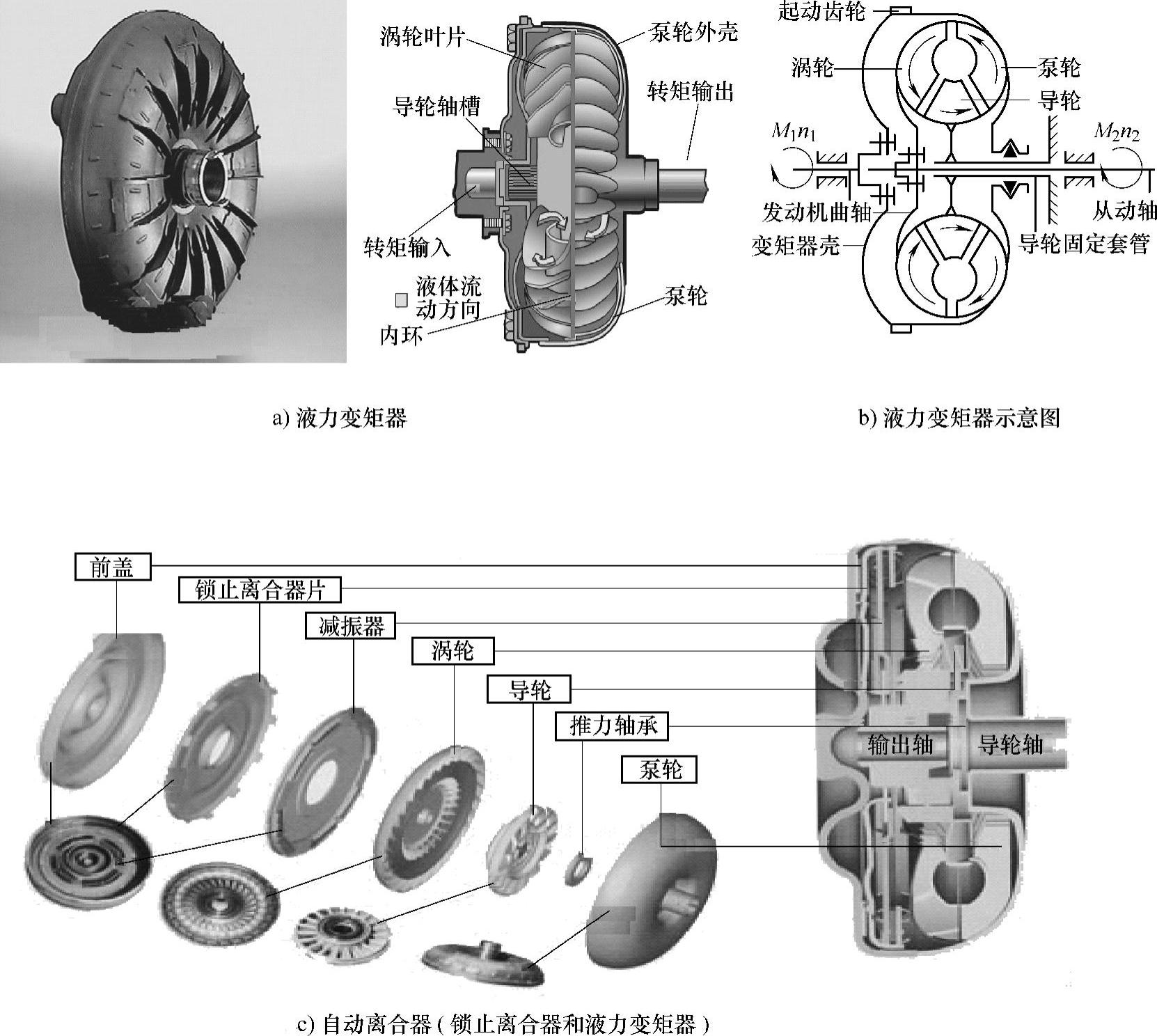 涡轮叶片
泵轮外壳
转矩输出
导轮轴槽
转矩输入
液体流动方向
内环
泵轮

起动齿轮
涡轮
泵轮
导轮
$M_1n_1$
$M_2n_2$
发动机曲轴
从动轴
变矩器壳
导轮固定套管

a) 液力变矩器

b) 液力变矩器示意图

前盖
锁止离合器片
减振器
涡轮
导轮
推力轴承
泵轮
输出轴
导轮轴

c) 自动离合器（锁止离合器和液力变矩器）