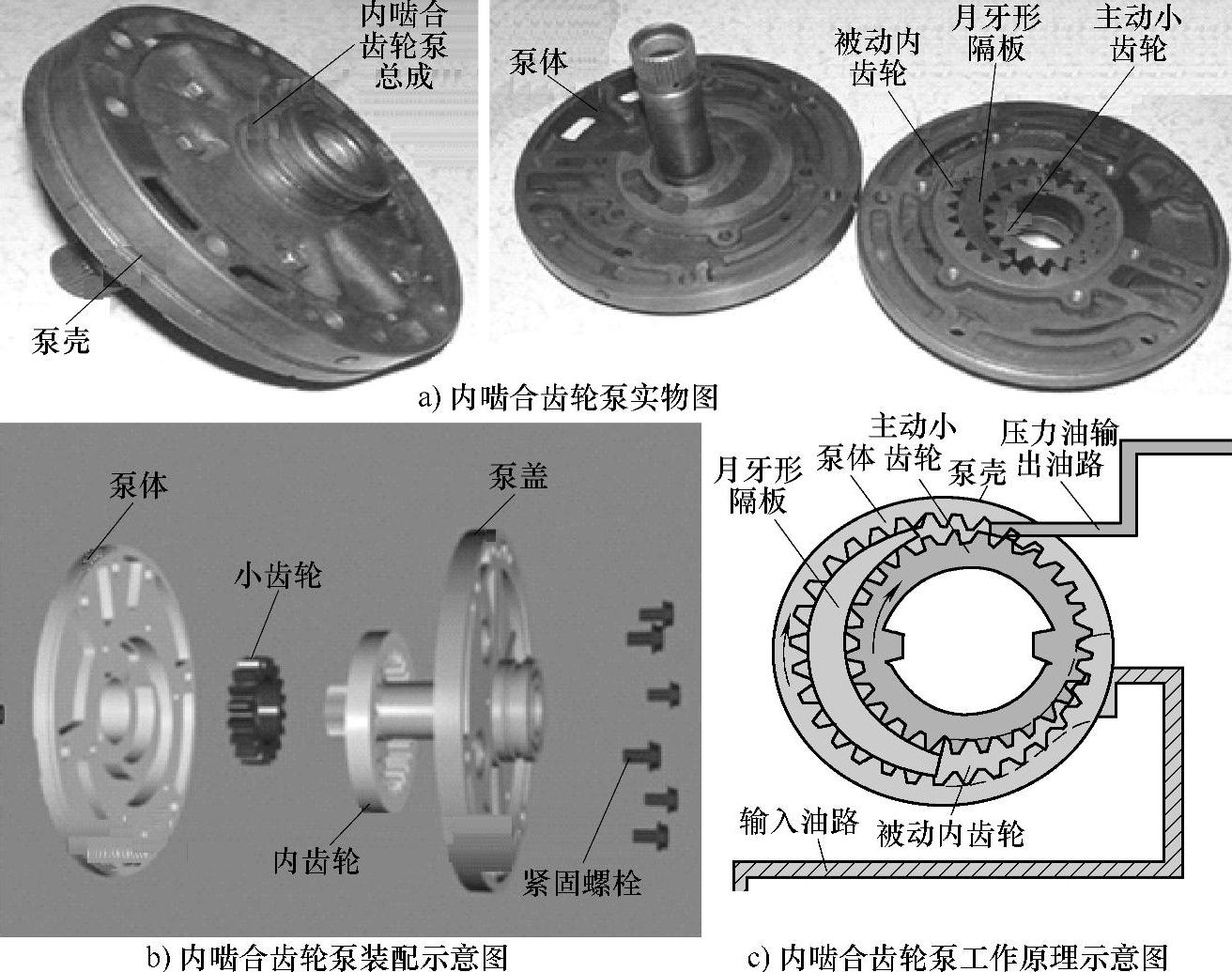 内啮合齿轮泵总成

泵壳

泵体

被动内齿轮

月牙形隔板

主动小齿轮

a) 内啮合齿轮泵实物图

泵体

小齿轮

泵盖

内齿轮

紧固螺栓

b) 内啮合齿轮泵装配示意图

月牙形隔板

泵体

主动小齿轮

泵壳

压力油输出油路

输入油路

被动内齿轮

c) 内啮合齿轮泵工作原理示意图