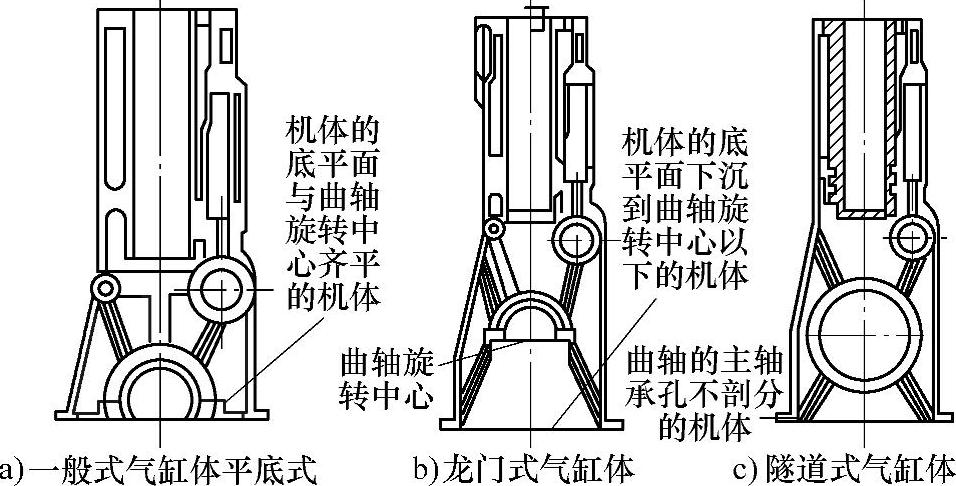 机体的底平面与曲轴旋转中心齐平的机体

机体的底平面下沉到曲轴旋转中心以下的机体

曲轴旋转中心

曲轴的主轴承孔不剖分的机体

a) 一般式气缸体平底式

b) 龙门式气缸体

c) 隧道式气缸体