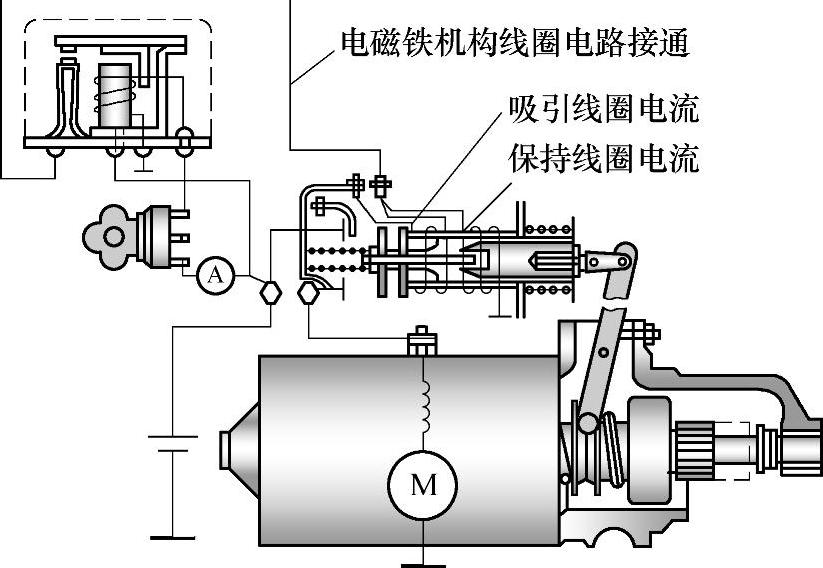 电磁铁机构线圈电路接通

吸引线圈电流

保持线圈电流

A

M