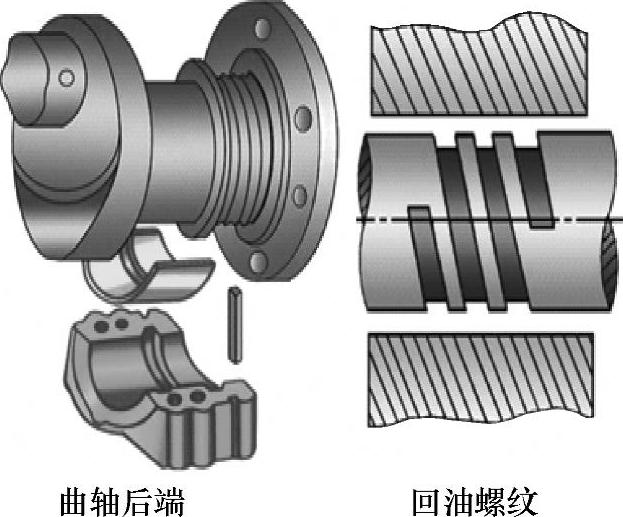 曲轴后端

回油螺纹