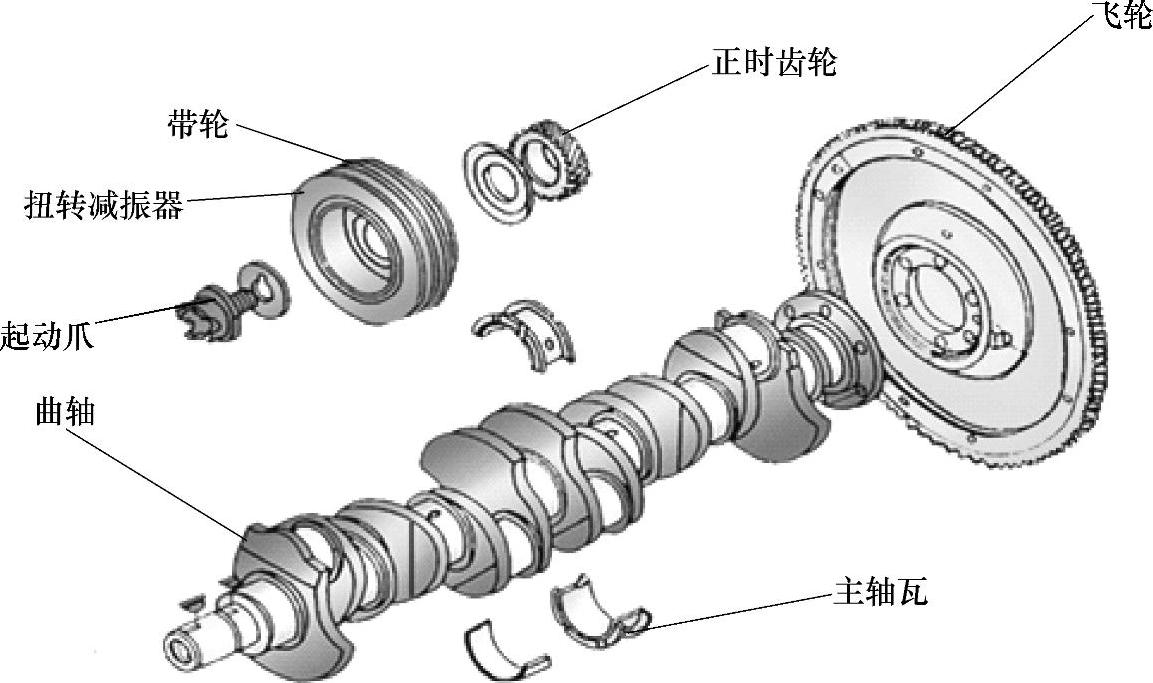 飞轮
正时齿轮
带轮
扭转减振器
起动爪
曲轴
主轴瓦