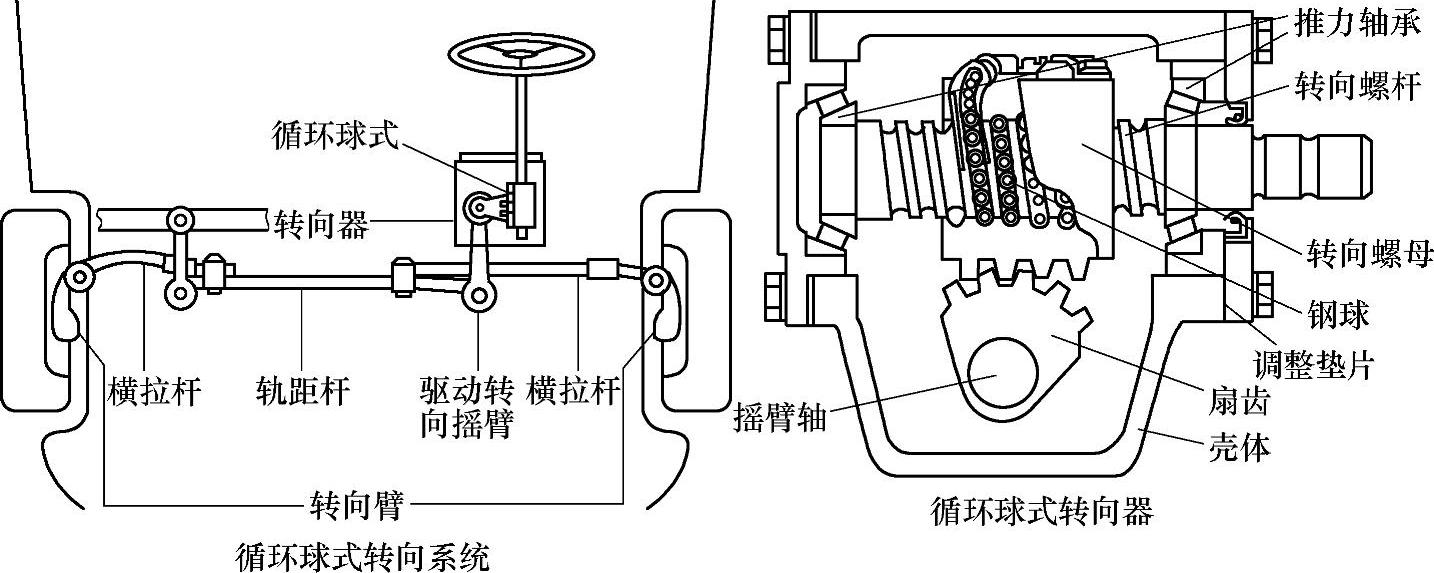 循环球式
转向器
横拉杆
轨距杆
驱动转向摇臂
横拉杆
转向臂
循环球式转向系统

推力轴承
转向螺杆
转向螺母
钢球
调整垫片
扇齿
摇臂轴
壳体
循环球式转向器