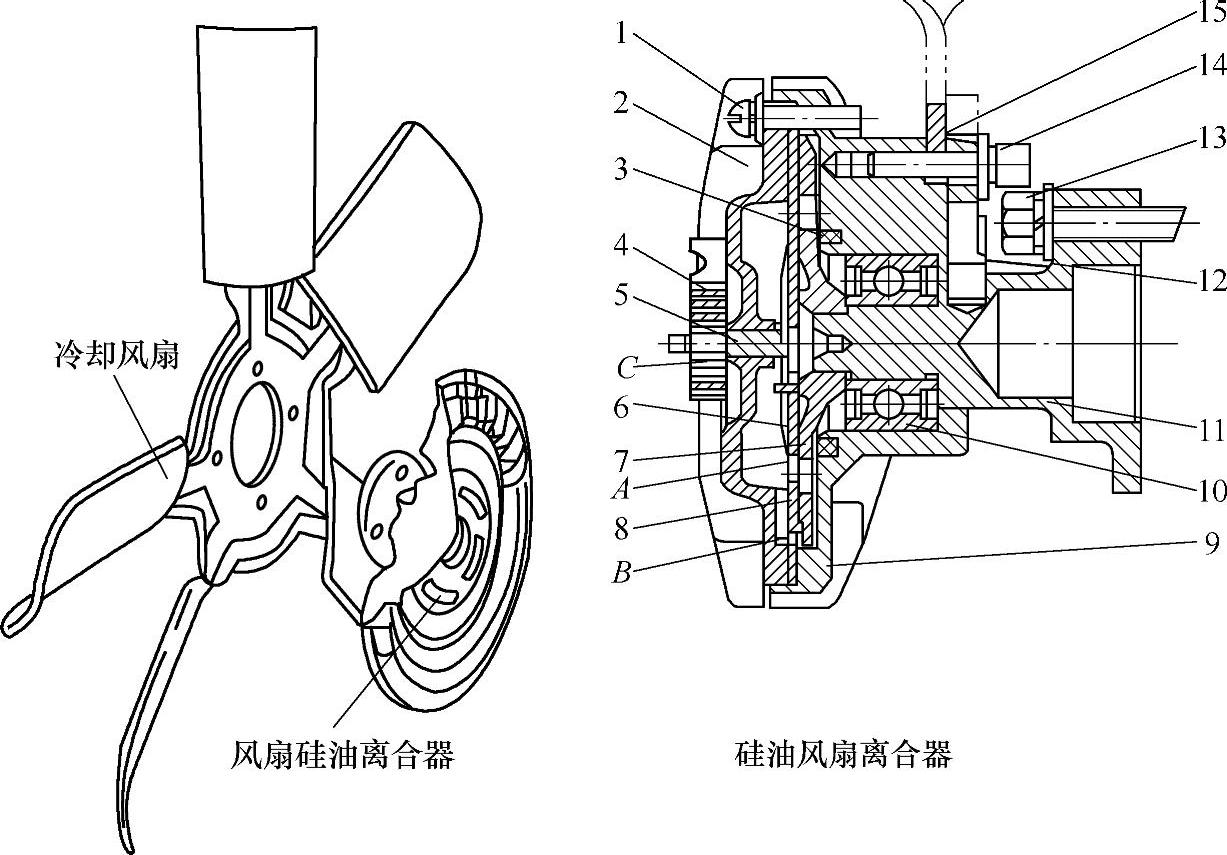 冷却风扇

风扇硅油离合器

1
2
3
4
5
C
6
7
A
8
B
15
14
13
12
11
10
9

硅油风扇离合器