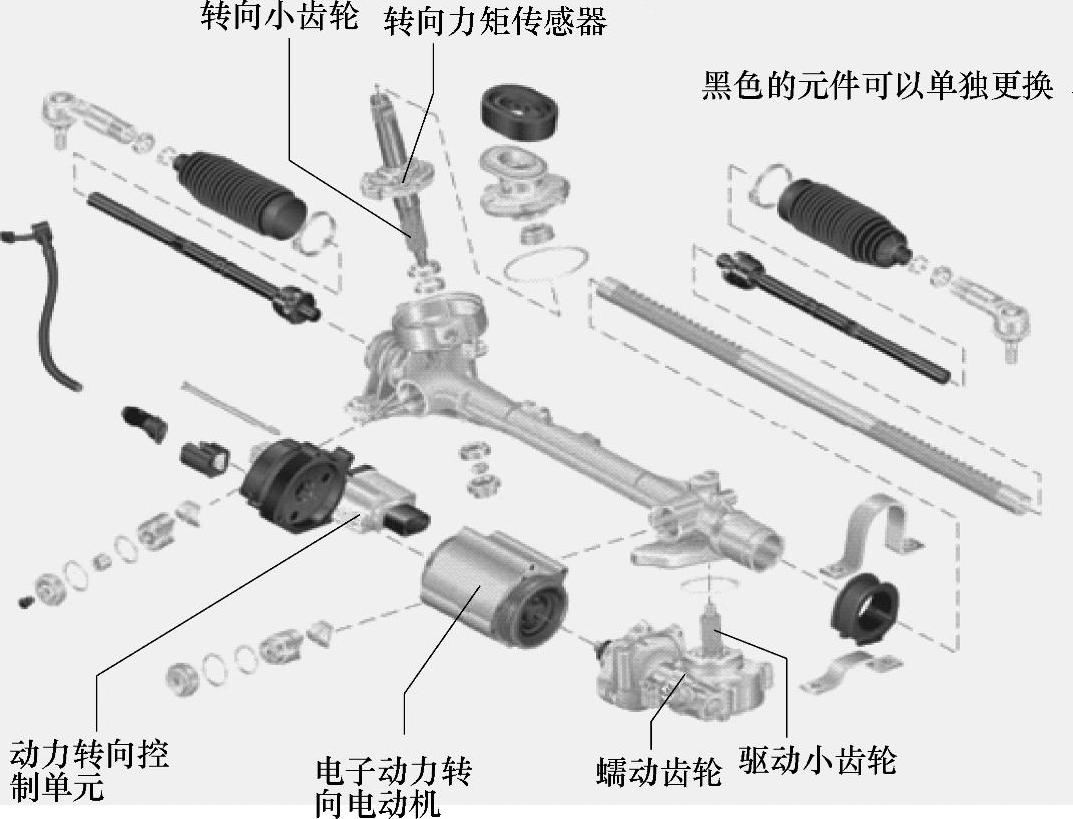 转向小齿轮
转向力矩传感器
黑色的元件可以单独更换

动力转向控制单元

电子动力转向电动机

蠕动齿轮

驱动小齿轮