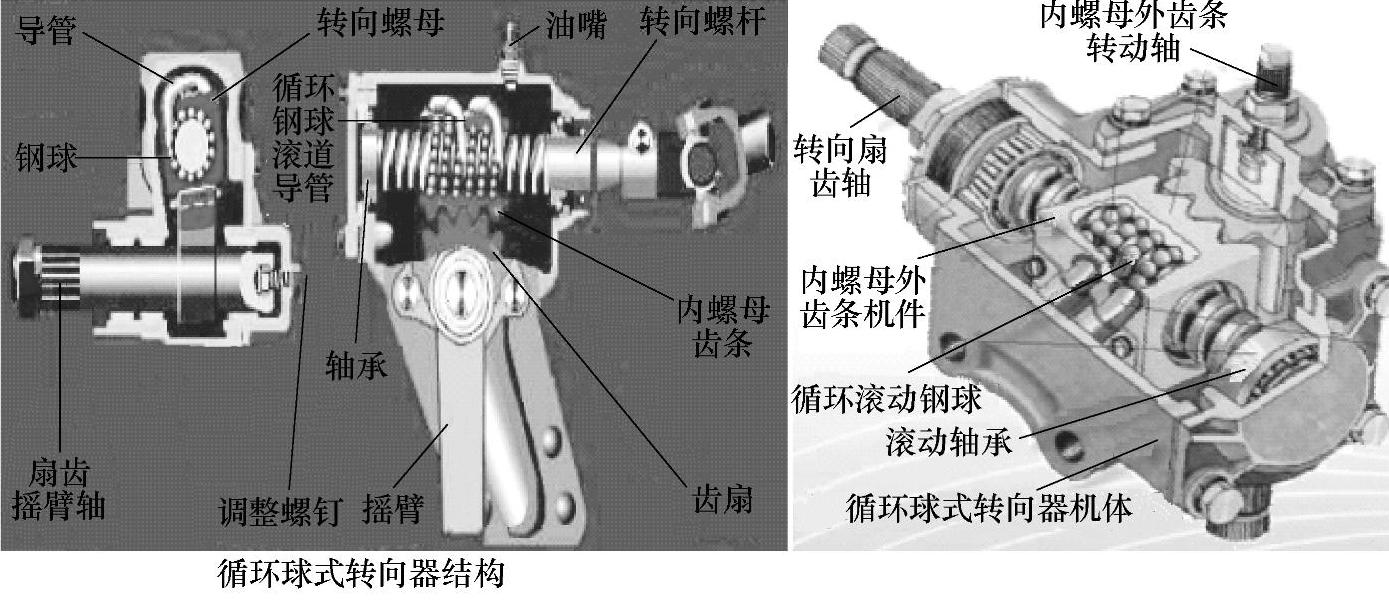 导管
转向螺母
油嘴
转向螺杆
循环钢球滚道导管
钢球
轴承
内螺母齿条
扇齿摇臂轴
调整螺钉
摇臂
齿扇

循环球式转向器结构

内螺母外齿条转动轴
转向扇齿轴
内螺母外齿条机件
循环滚动钢球
滚动轴承
循环球式转向器机体