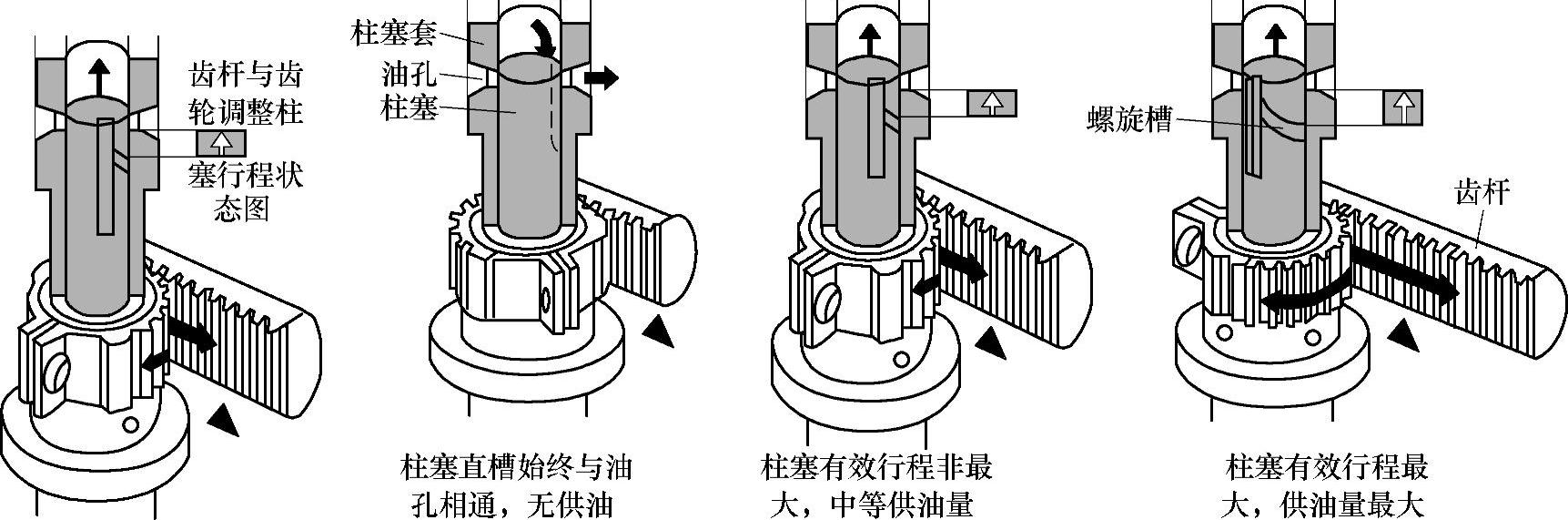 齿杆与齿轮调整柱塞行程状态图

柱塞套
油孔
柱塞

柱塞直槽始终与油孔相通，无供油

柱塞有效行程非最大，中等供油量

螺旋槽
齿杆

柱塞有效行程最大，供油量最大