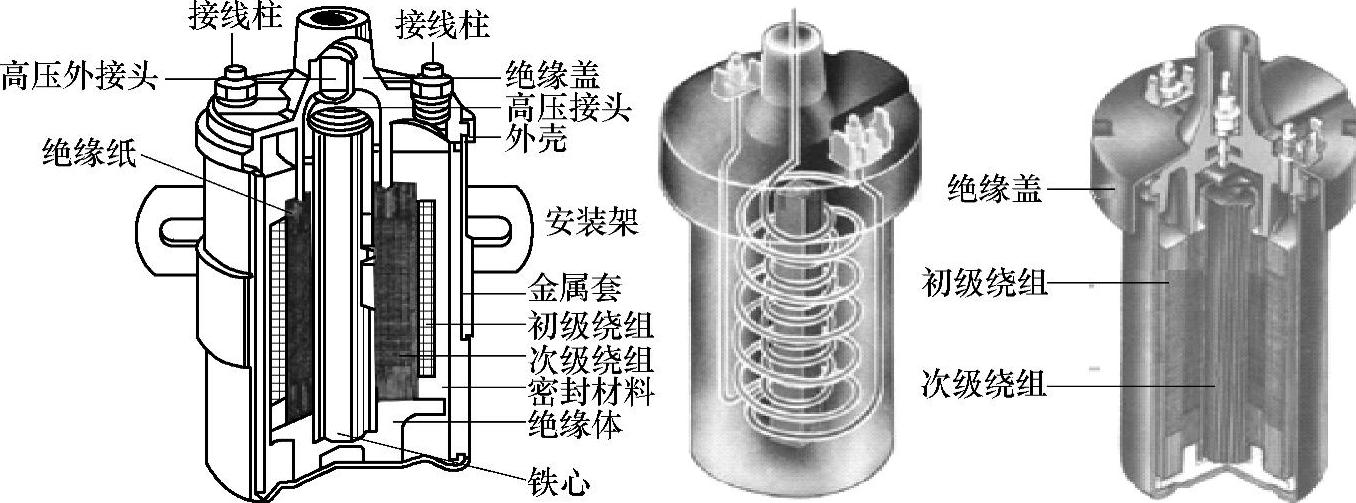 接线柱
接线柱
高压外接头
绝缘盖
高压接头
外壳
绝缘纸
安装架
金属套
初级绕组
次级绕组
密封材料
绝缘体
铁心

绝缘盖
初级绕组
次级绕组