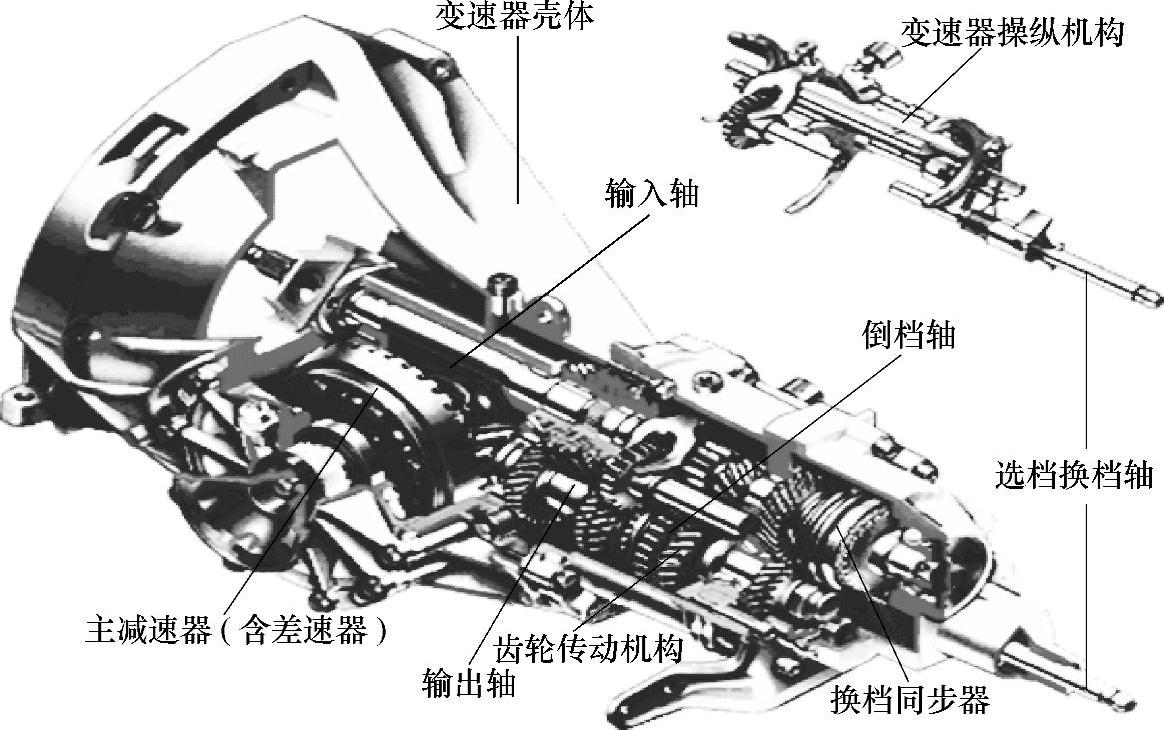 变速器壳体

变速器操纵机构

输入轴

倒档轴

选档换档轴

主减速器（含差速器）

齿轮传动机构

输出轴

换档同步器