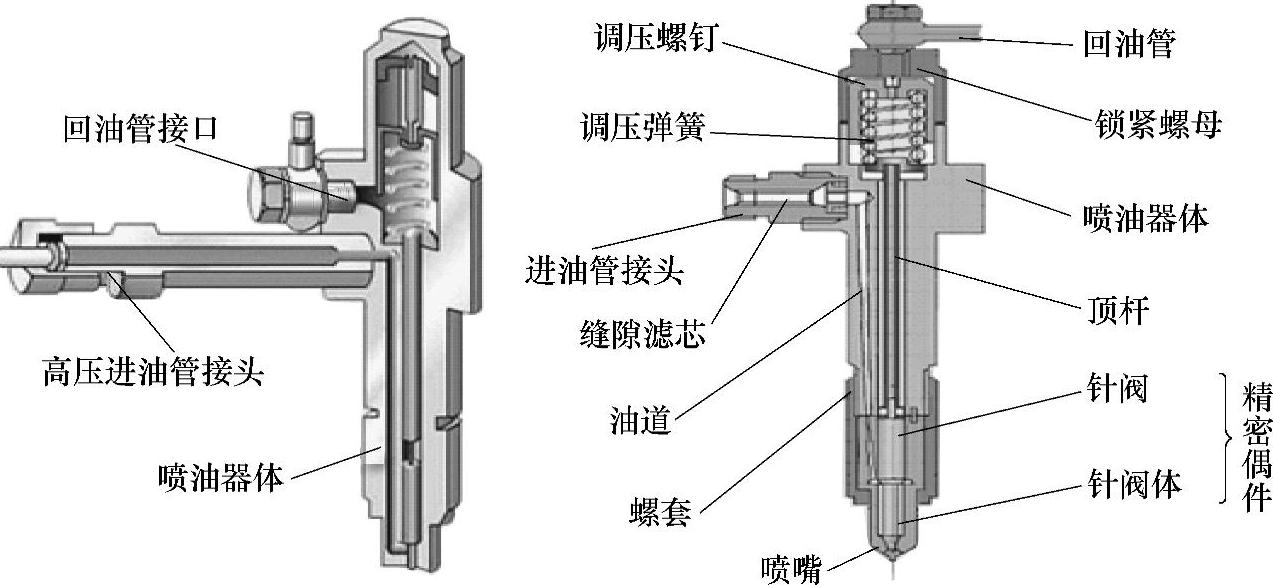 回油管接口
高压进油管接头
喷油器体
调压螺钉
调压弹簧
进油管接头
缝隙滤芯
油道
螺套
喷嘴
回油管
锁紧螺母
喷油器体
顶杆
针阀
针阀体
精密偶件