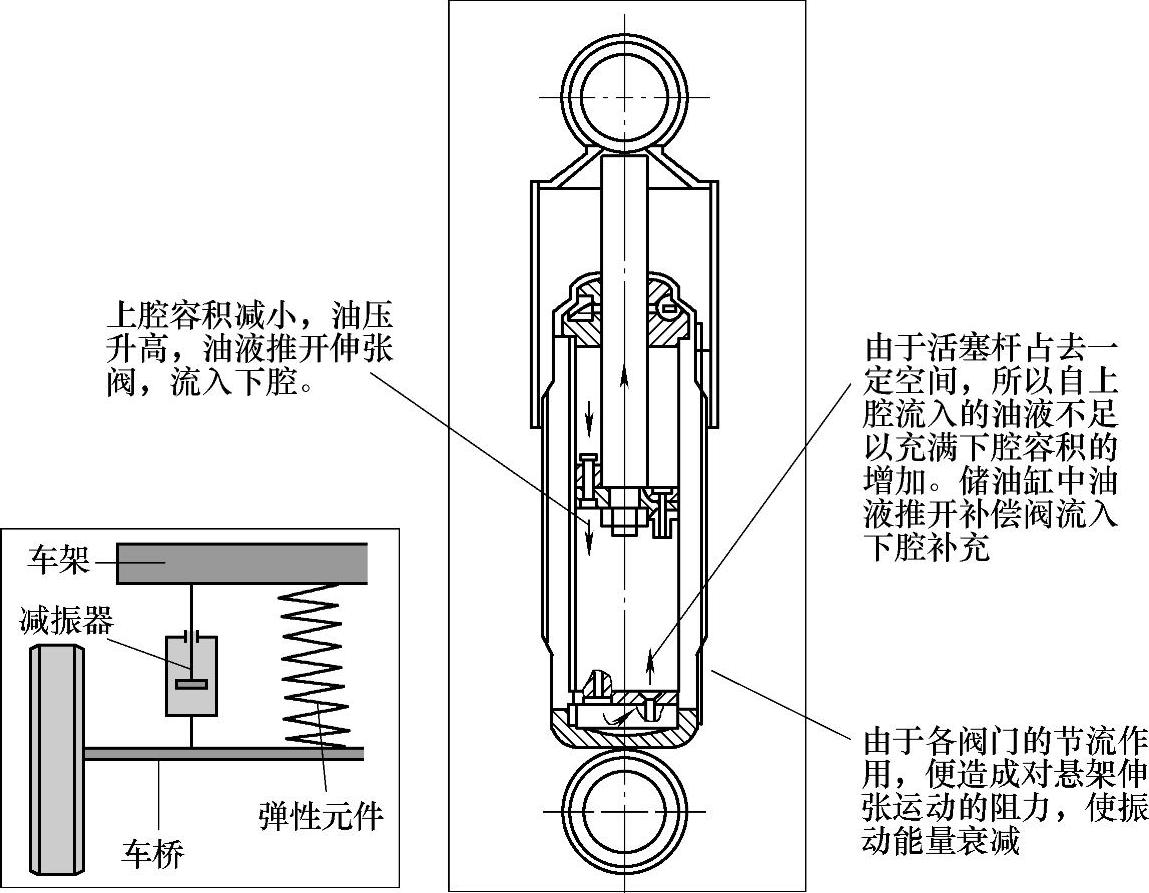 上腔容积减小，油压升高，油液推开伸张阀，流入下腔。

由于活塞杆占去一定空间，所以自上腔流入的油液不足以充满下腔容积的增加。储油缸中油液推开补偿阀流入下腔补充

由于各阀门的节流作用，便造成对悬架伸张运动的阻力，使振动能量衰减

车架

减振器

弹性元件

车桥