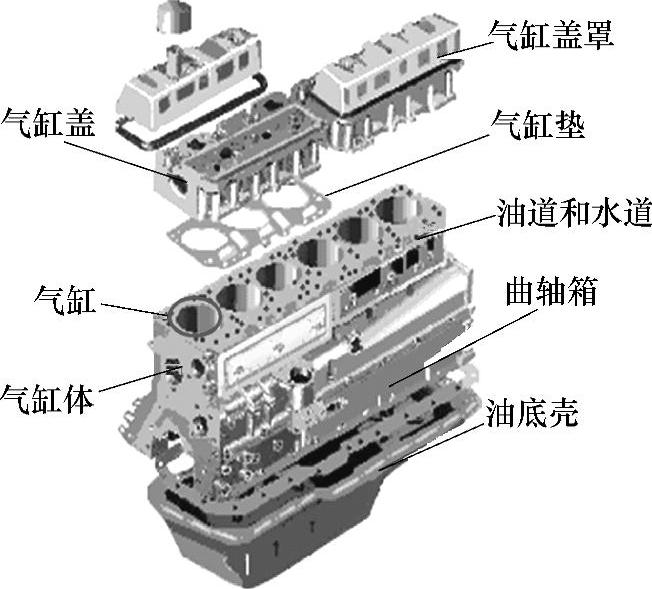 气缸盖罩
气缸盖
气缸垫
油道和水道
气缸
曲轴箱
气缸体
油底壳