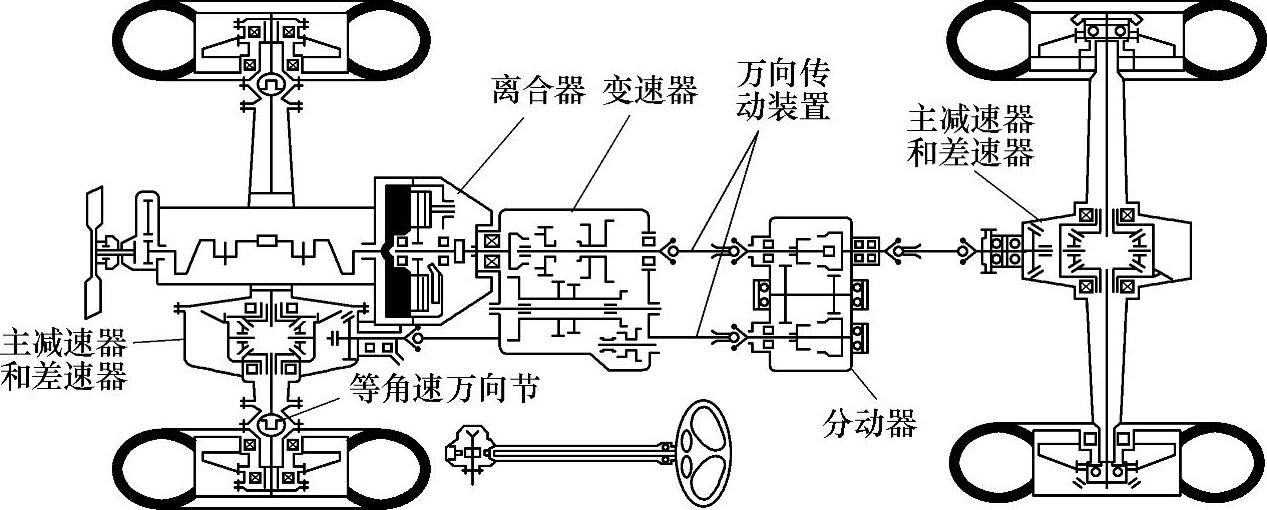 离合器 变速器

万向传动装置

主减速器和差速器

主减速器和差速器

等角速万向节

分动器